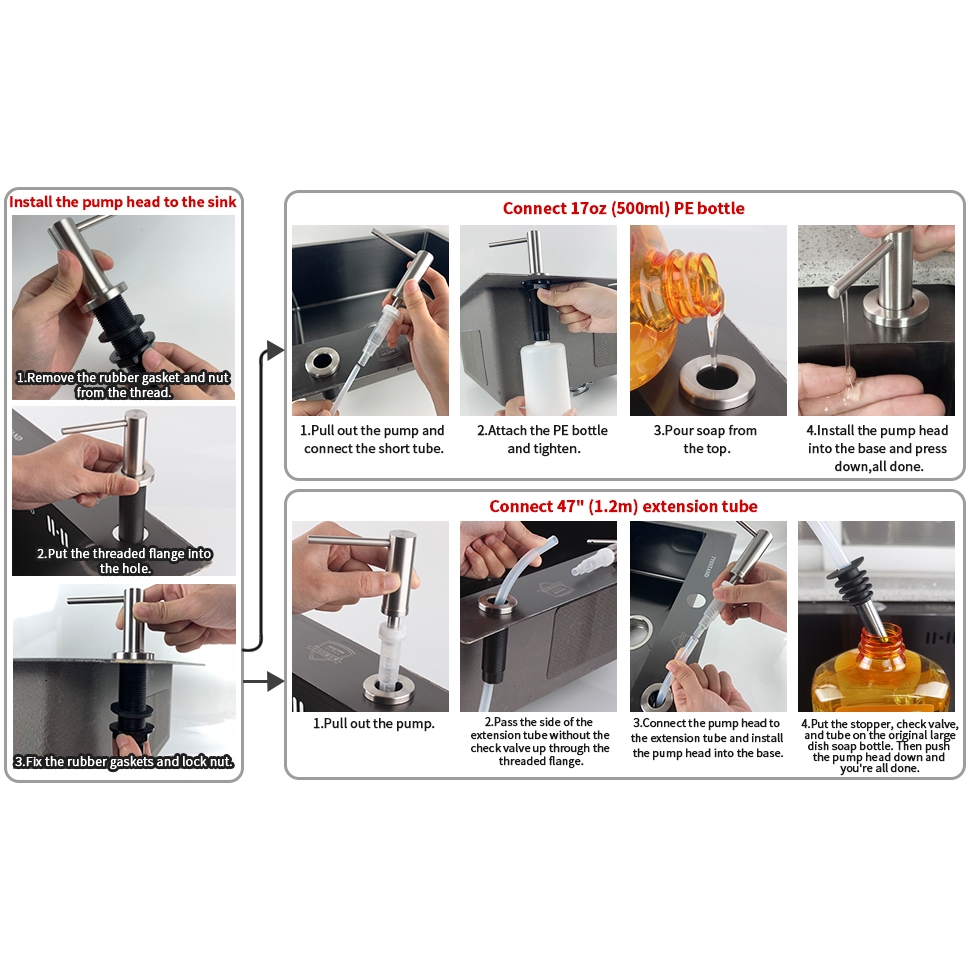 Install the pump head to the sink

1.Remove the rubber gasket and nut from the thread.

2.Put the threaded flange into the hole.

3.Fix the rubber gaskets and lock nut.

Connect 17oz (500ml) PE bottle

1.Pull out the pump and connect the short tube.

2.Attach the PE bottle and tighten.

3.Pour soap from the top.

4.Install the pump head into the base and press down,all done.

Connect 47" (1.2m) extension tube

1.Pull out the pump.

2.Pass the side of the extension tube without the check valve up through the threaded flange.

3.Connect the pump head to the extension tube and install the pump head into the base.

4.Put the stopper, check valve, and tube on the original large dish soap bottle. Then push the pump head down and you're all done.