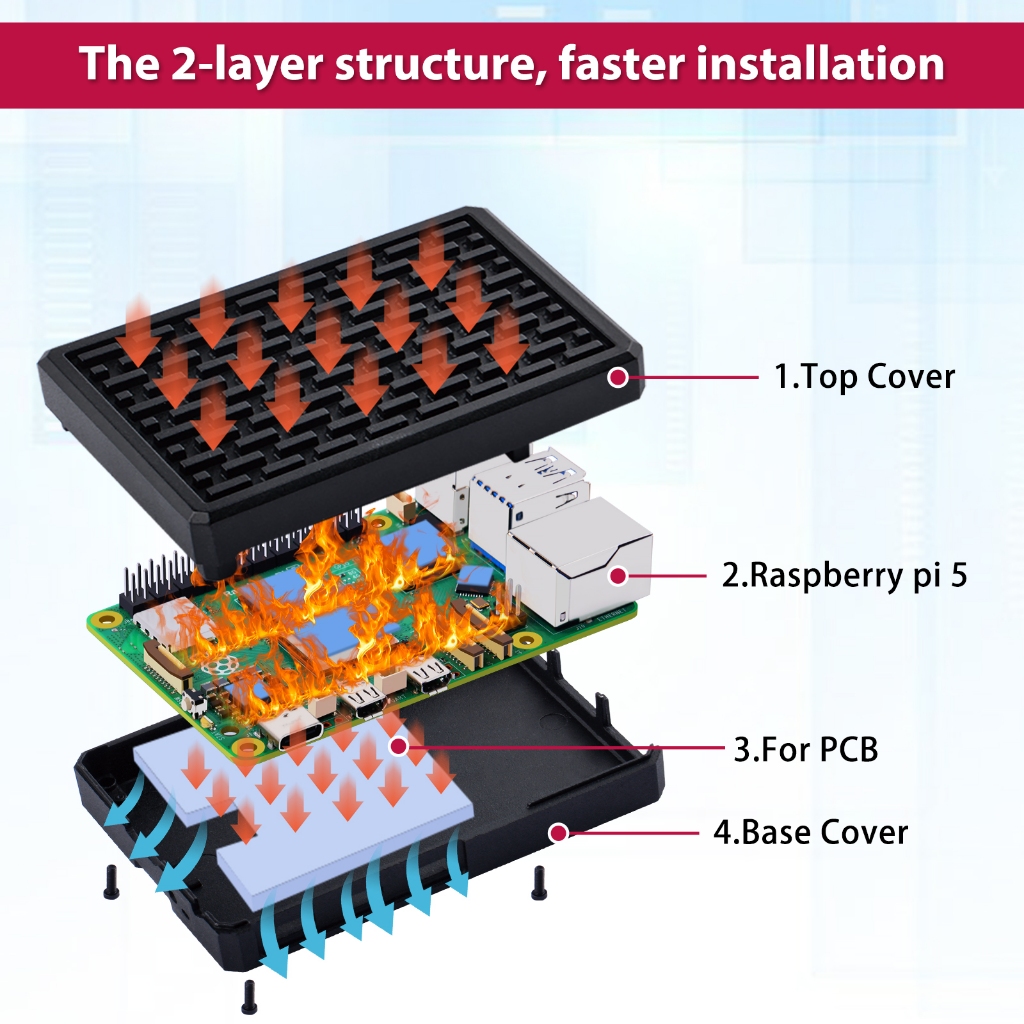 The 2-layer structure, faster installation

1.Top Cover

2.Raspberry pi 5

3.For PCB

4.Base Cover