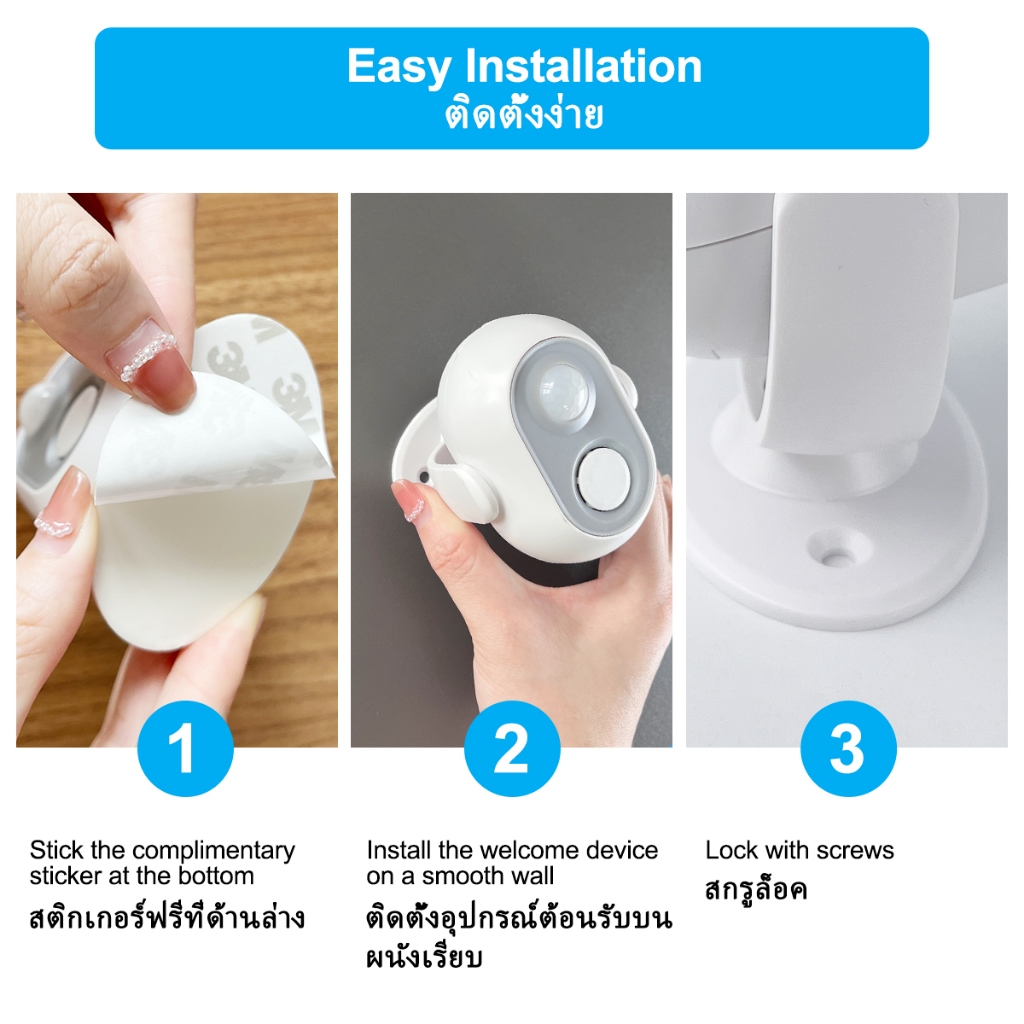 Easy Installation
ติดตั้งง่าย

3M 3M

1

Stick the complimentary sticker at the bottom
สติกเกอร์ฟรีที่ด้านล่าง

2

Install the welcome device on a smooth wall
ติดตั้งอุปกรณ์ต้อนรับบนผนังเรียบ

3

Lock with screws
สกรูล็อค