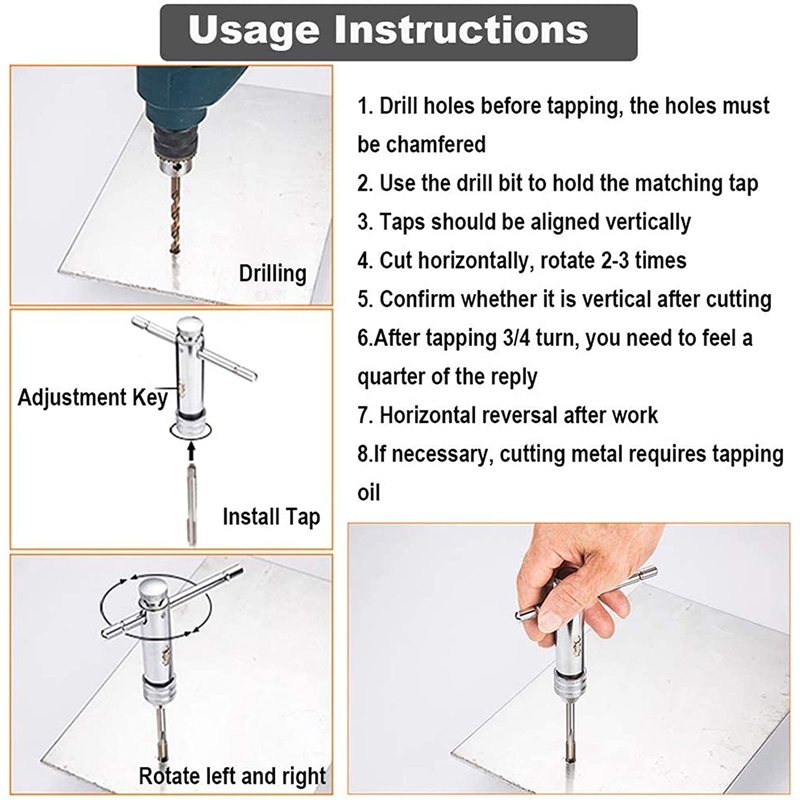 Usage Instructions

Drilling

Adjustment Key

Install Tap

Rotate left and right

1. Drill holes before tapping, the holes must be chamfered
2. Use the drill bit to hold the matching tap
3. Taps should be aligned vertically
4. Cut horizontally, rotate 2-3 times
5. Confirm whether it is vertical after cutting
6.After tapping 3/4 turn, you need to feel a quarter of the reply
7. Horizontal reversal after work
8.If necessary, cutting metal requires tapping oil