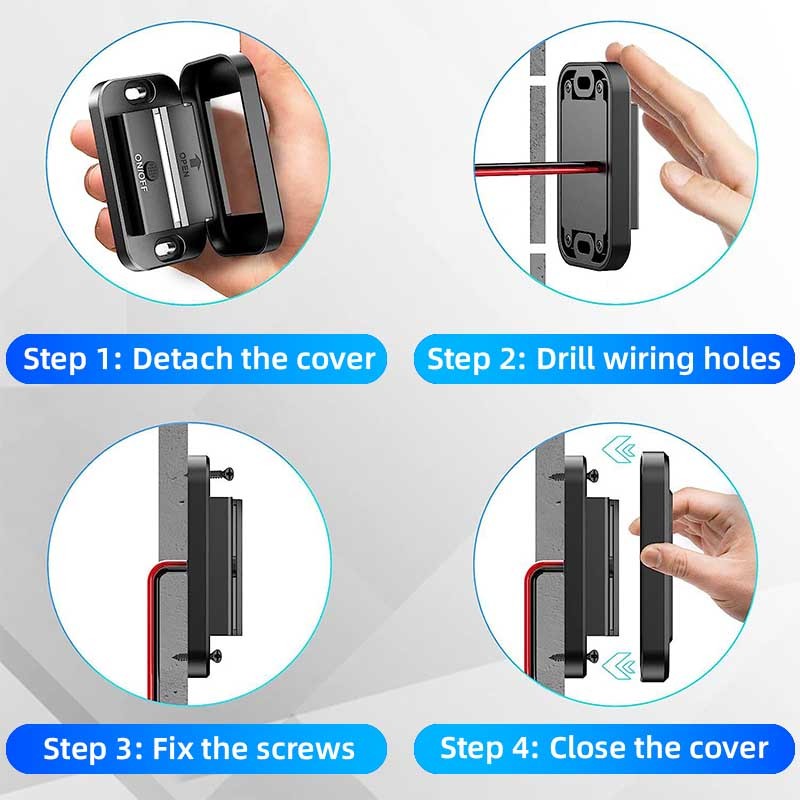 ON/OFF
OPEN

Step 1: Detach the cover

Step 2: Drill wiring holes

Step 3: Fix the screws

Step 4: Close the cover