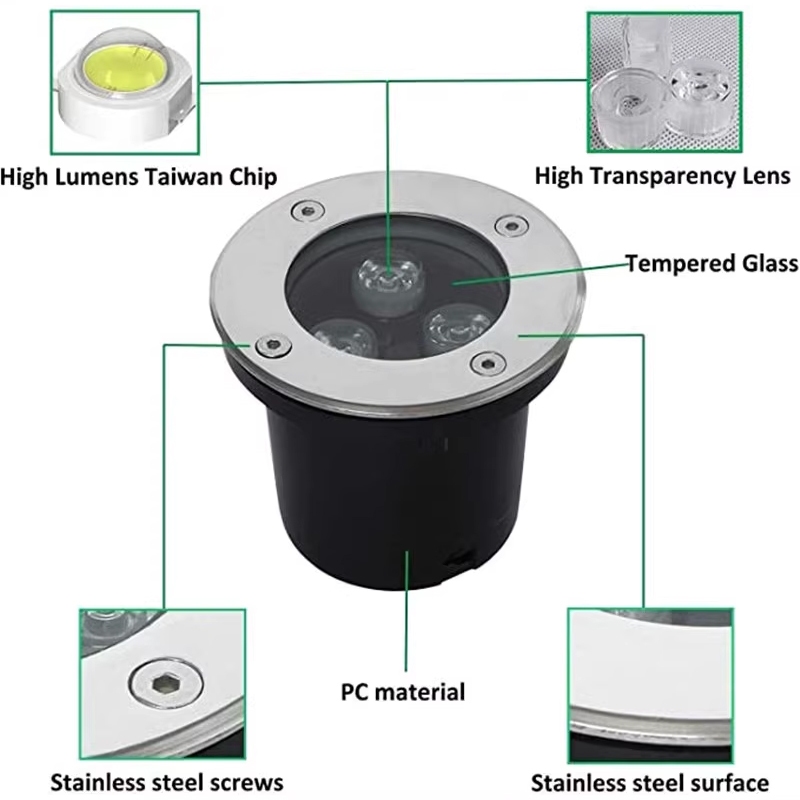 High Lumens Taiwan Chip

High Transparency Lens

Tempered Glass

PC material

Stainless steel screws

Stainless steel surface