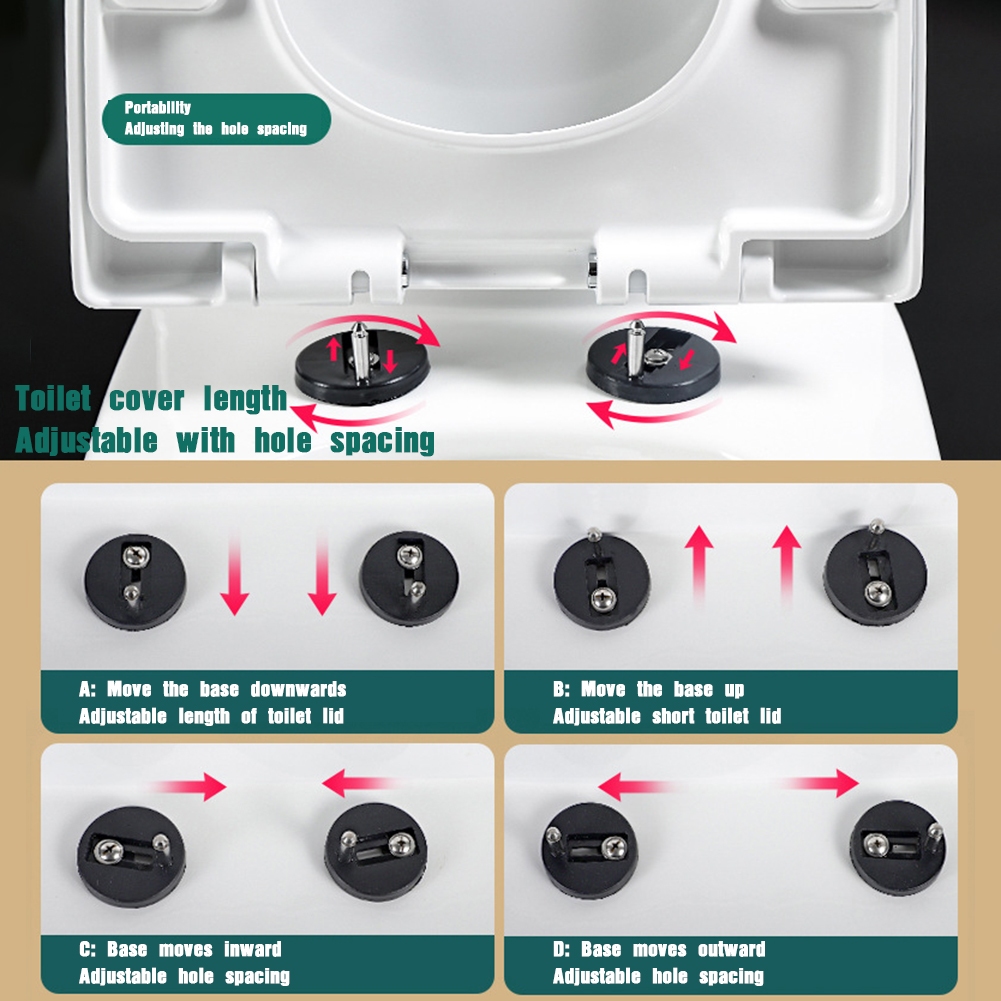 Portability
Adjusting the hole spacing

Toilet cover length
Adjustable with hole spacing

A: Move the base downwards
Adjustable length of toilet lid

B: Move the base up
Adjustable short toilet lid

C: Base moves inward
Adjustable hole spacing

D: Base moves outward
Adjustable hole spacing