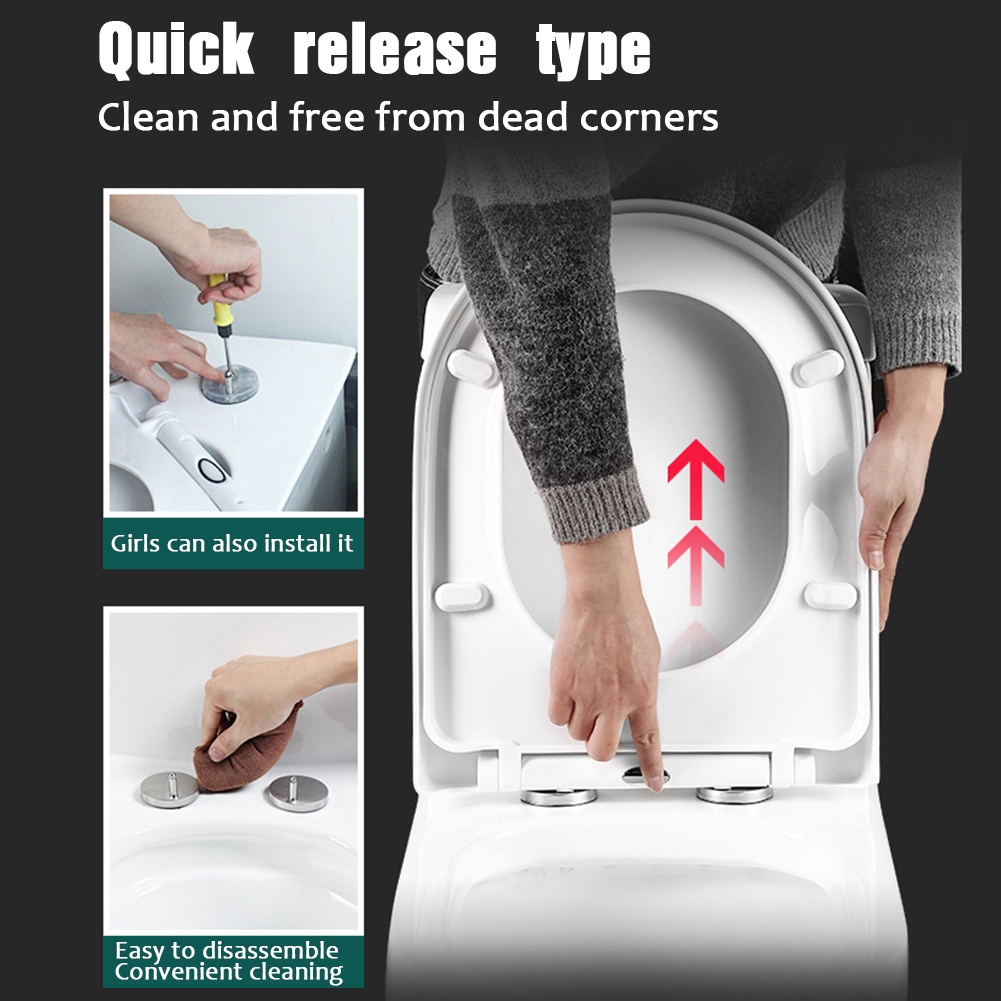 Quick release type

Clean and free from dead corners

Girls can also install it

Easy to disassemble
Convenient cleaning