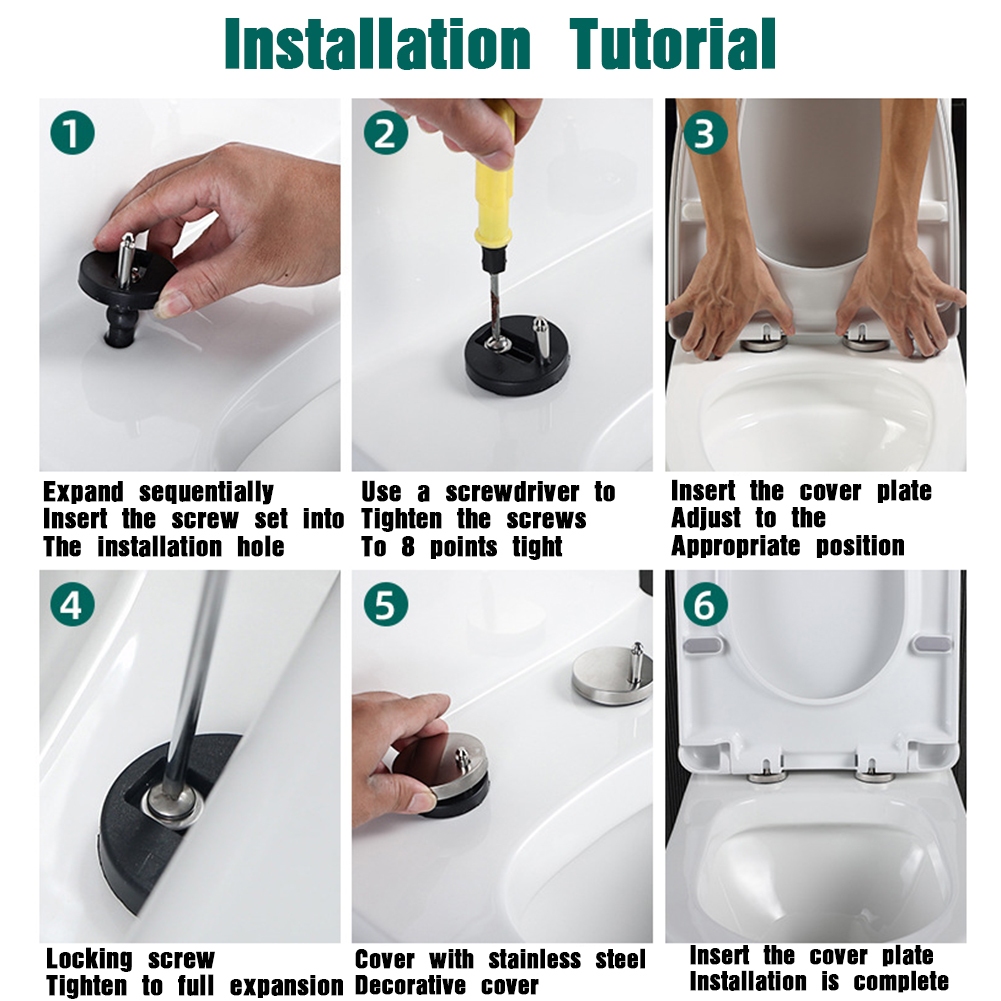 Installation Tutorial

1

Expand sequentially
Insert the screw set into
The installation hole

2

Use a screwdriver to
Tighten the screws
To 8 points tight

3

Insert the cover plate
Adjust to the
Appropriate position

4

Locking screw
Tighten to full expansion

5

Cover with stainless steel
Decorative cover

6

Insert the cover plate
Installation is complete