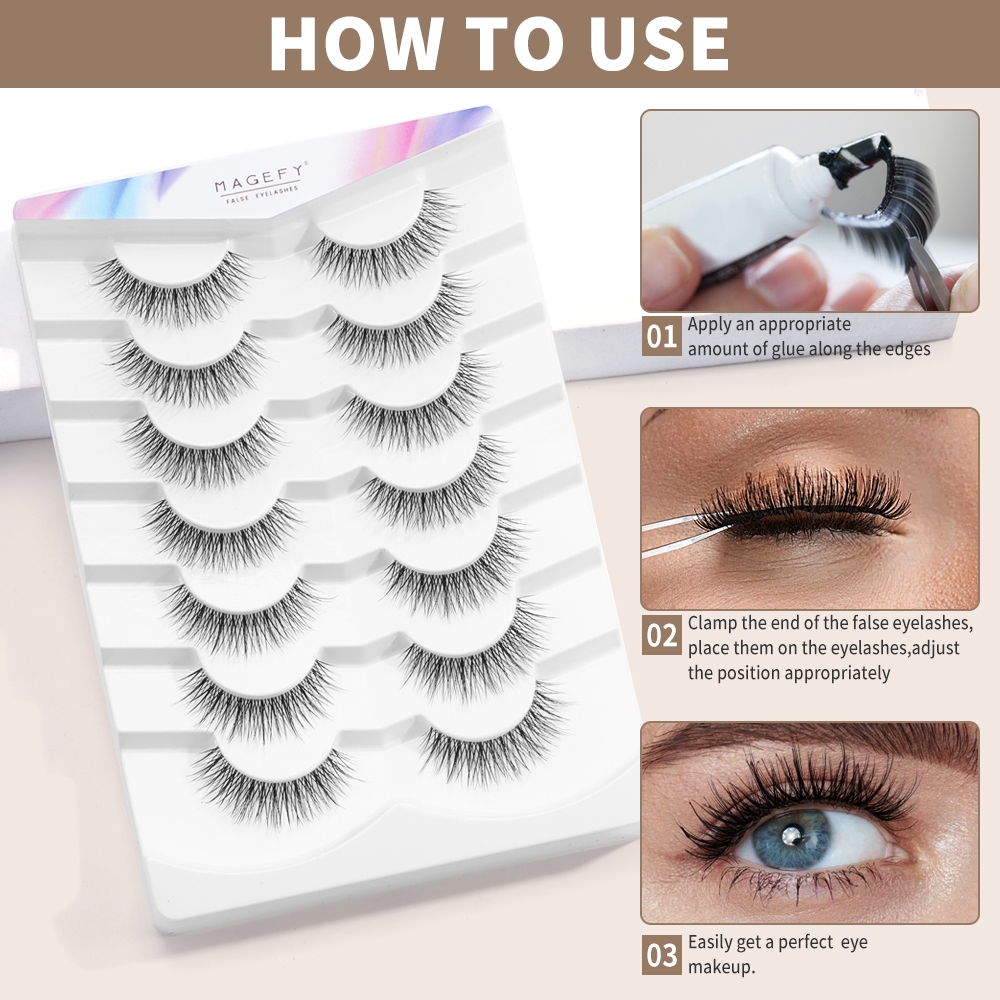 HOW TO USE

MAGEFY®
FALSE EYELASHES

01 Apply an appropriate amount of glue along the edges

02 Clamp the end of the false eyelashes, place them on the eyelashes,adjust the position appropriately

03 Easily get a perfect eye makeup.