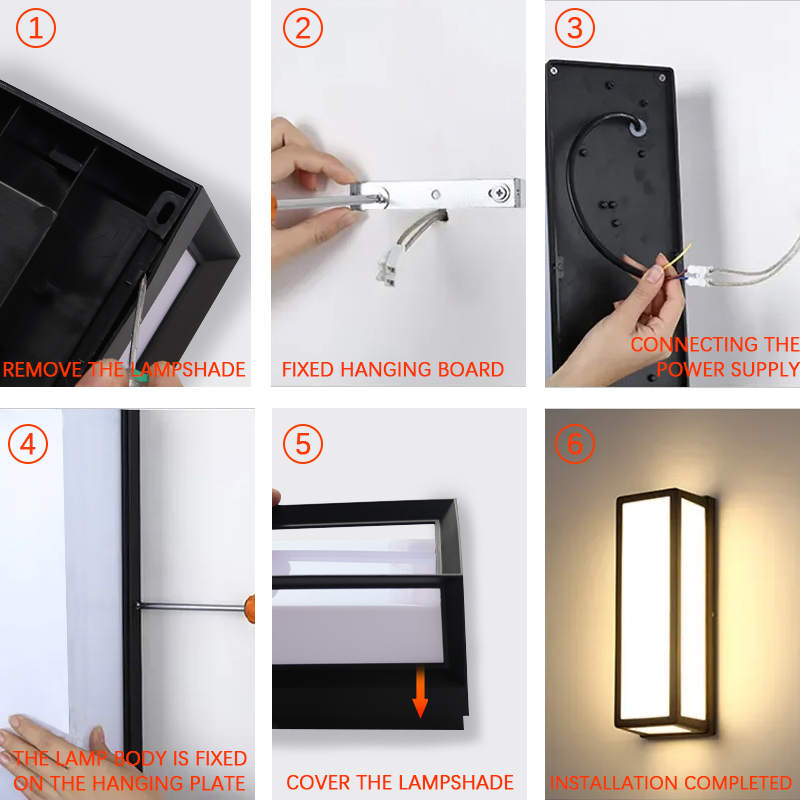 ①
REMOVE THE LAMPSHADE

②
FIXED HANGING BOARD

③
CONNECTING THE POWER SUPPLY

④
THE LAMP BODY IS FIXED ON THE HANGING PLATE

⑤
COVER THE LAMPSHADE

⑥
INSTALLATION COMPLETED