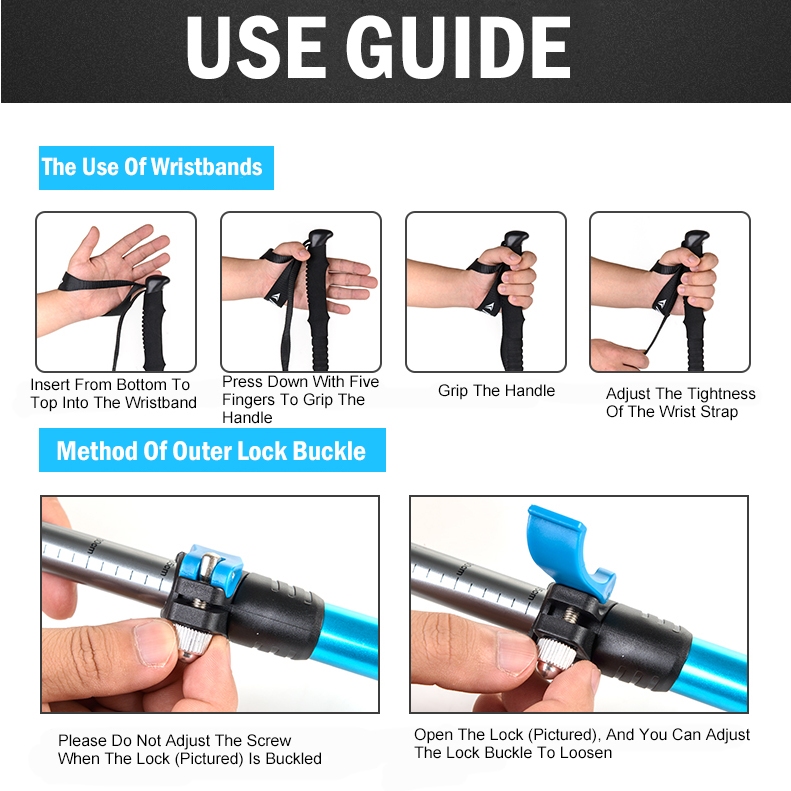 USE GUIDE

The Use Of Wristbands

Insert From Bottom To Top Into The Wristband

Press Down With Five Fingers To Grip The Handle

Grip The Handle

Adjust The Tightness Of The Wrist Strap

Method Of Outer Lock Buckle

Please Do Not Adjust The Screw When The Lock (Pictured) Is Buckled

Open The Lock (Pictured), And You Can Adjust The Lock Buckle To Loosen