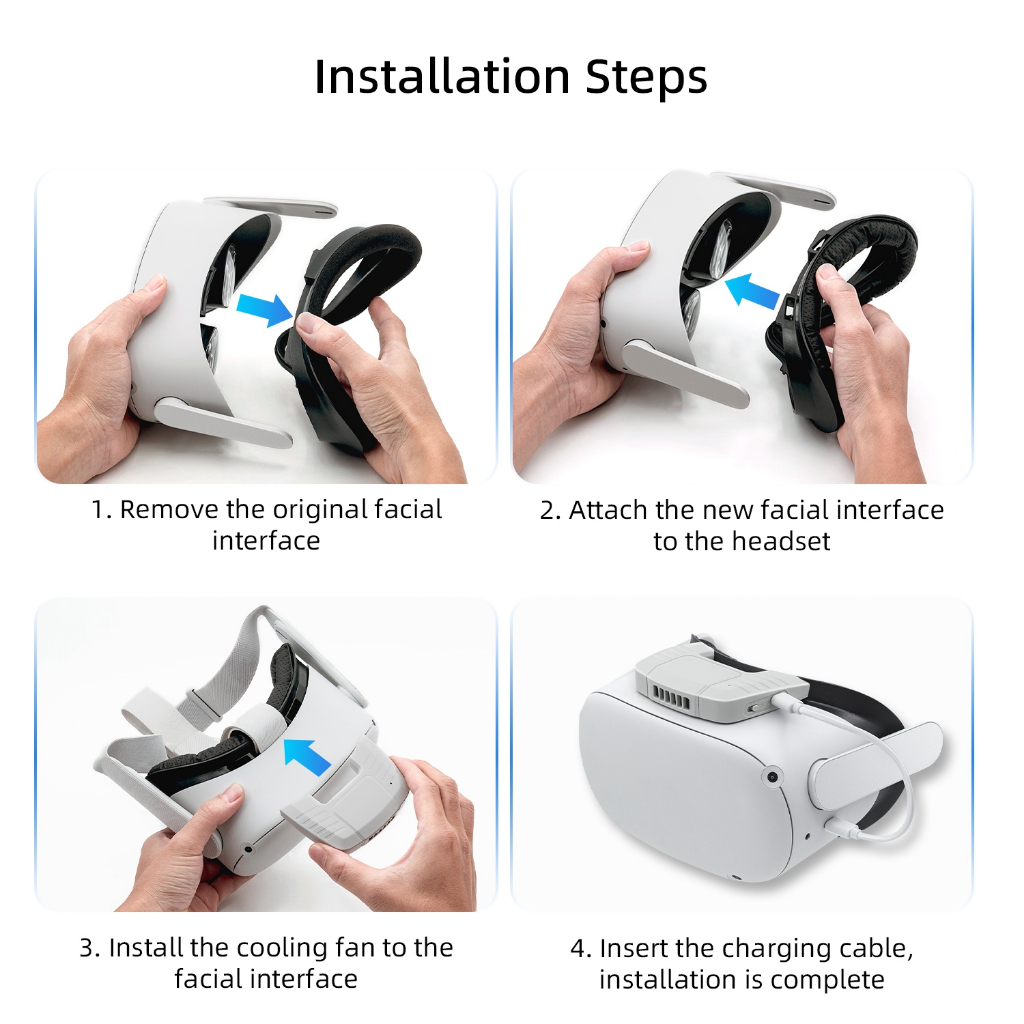 Installation Steps

1. Remove the original facial interface

2. Attach the new facial interface to the headset

3. Install the cooling fan to the facial interface

4. Insert the charging cable, installation is complete