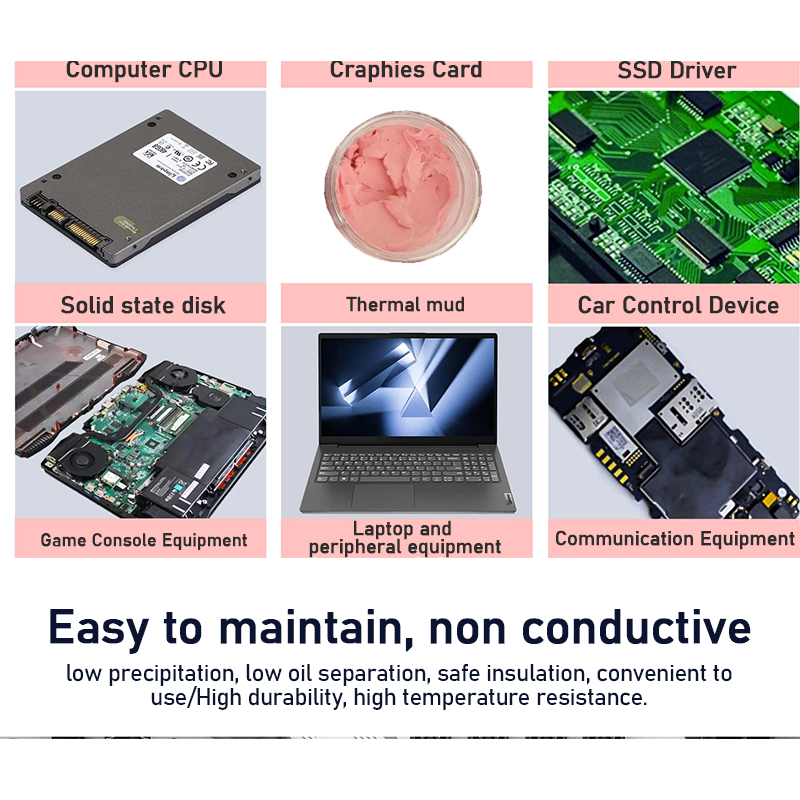 Computer CPU

Craphies Card

SSD Driver

Solid state disk

Thermal mud

Car Control Device

Game Console Equipment

Laptop and peripheral equipment

Communication Equipment

Easy to maintain, non conductive

low precipitation, low oil separation, safe insulation, convenient to use/High durability, high temperature resistance.