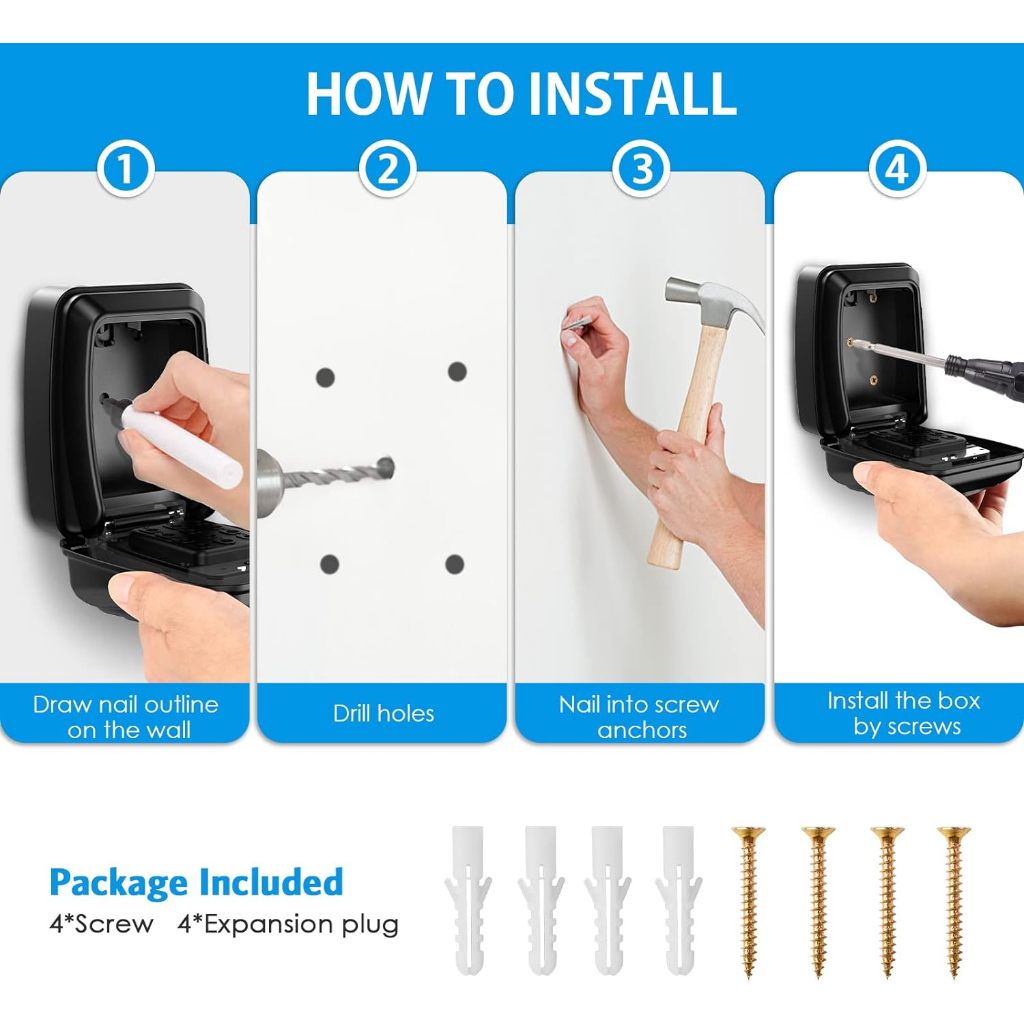 HOW TO INSTALL

1

Draw nail outline on the wall

2

Drill holes

3

Nail into screw anchors

4

Install the box by screws

Package Included

4*Screw 4*Expansion plug