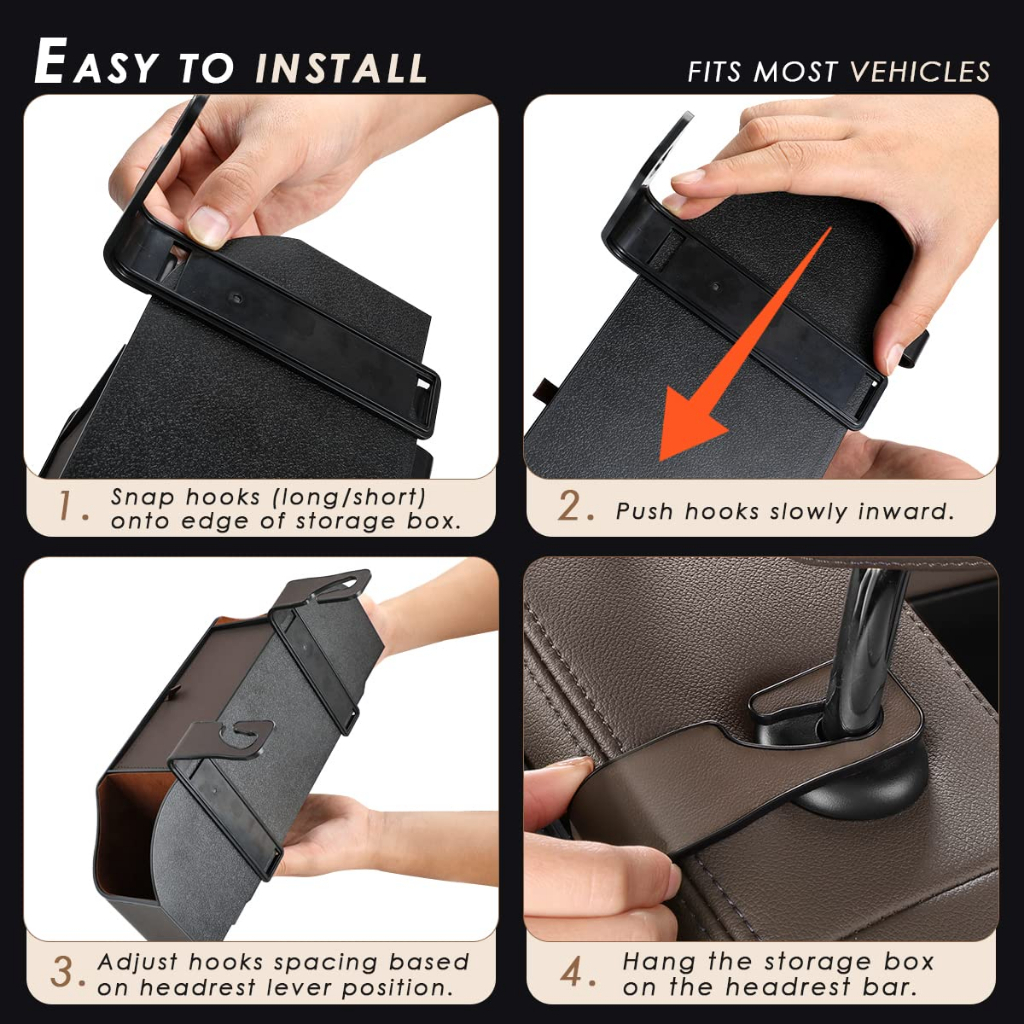 EASY TO INSTALL

FITS MOST VEHICLES

1. Snap hooks (long/short) onto edge of storage box.

2. Push hooks slowly inward.

3. Adjust hooks spacing based on headrest lever position.

4. Hang the storage box on the headrest bar.