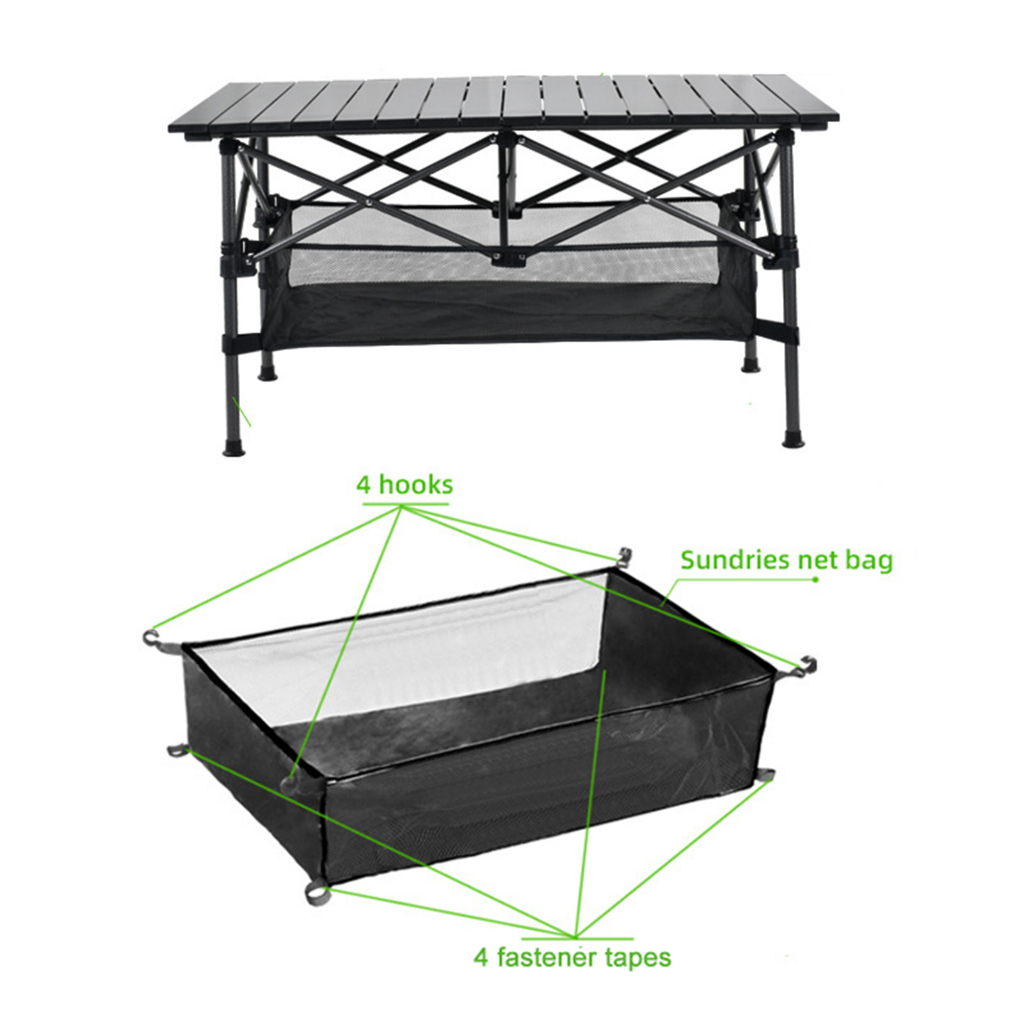 4 hooks

Sundries net bag

4 fastener tapes