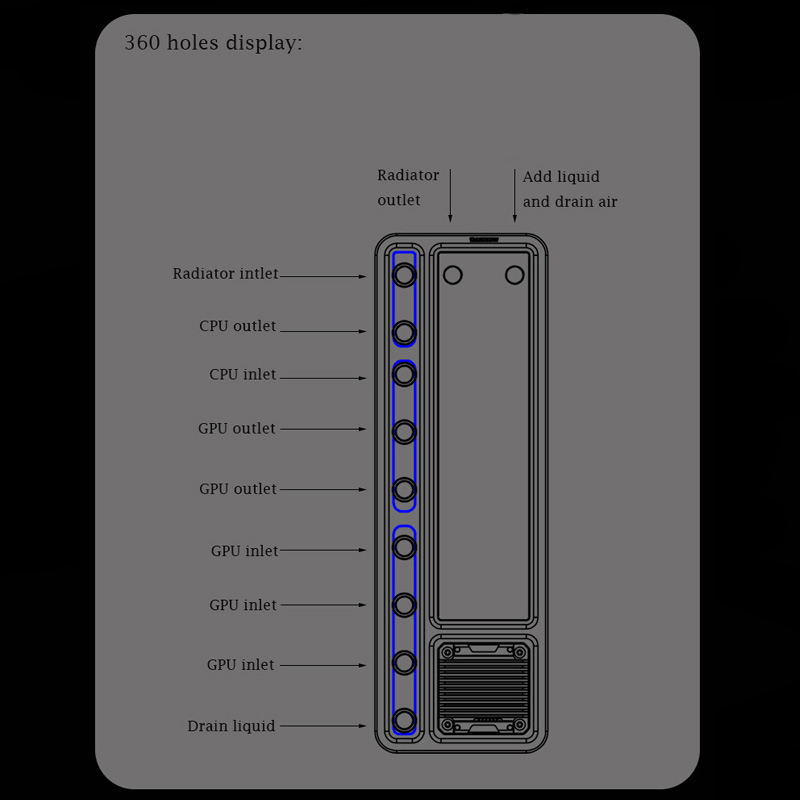 360 holes display:

Radiator outlet

Add liquid and drain air

Radiator intlet

CPU outlet

CPU inlet

GPU outlet

GPU outlet

GPU inlet

GPU inlet

GPU inlet

Drain liquid