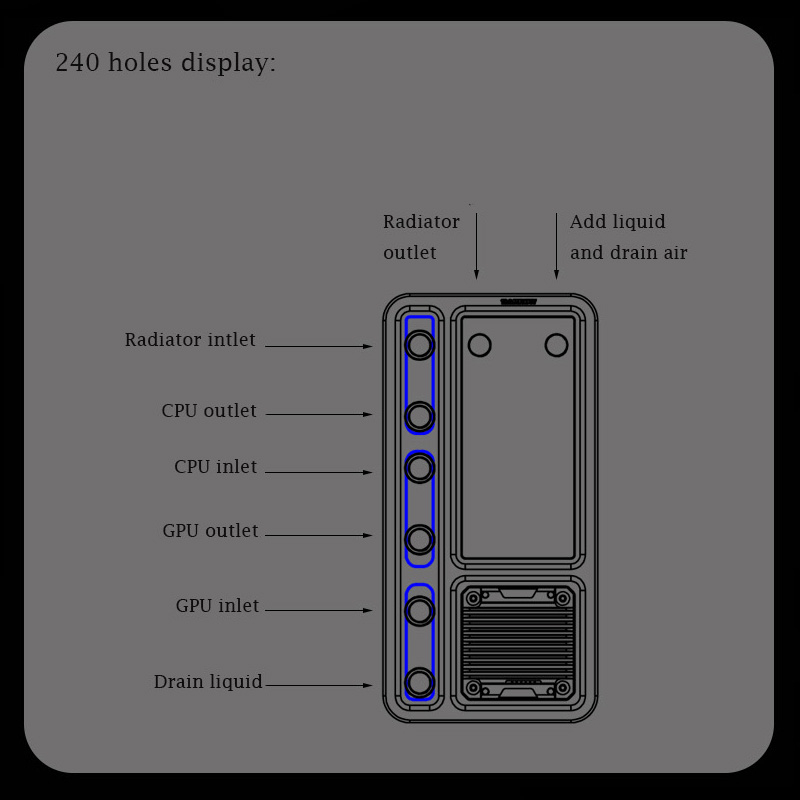 240 holes display:

Radiator outlet

Add liquid and drain air

Radiator intlet

CPU outlet

CPU inlet

GPU outlet

GPU inlet

Drain liquid