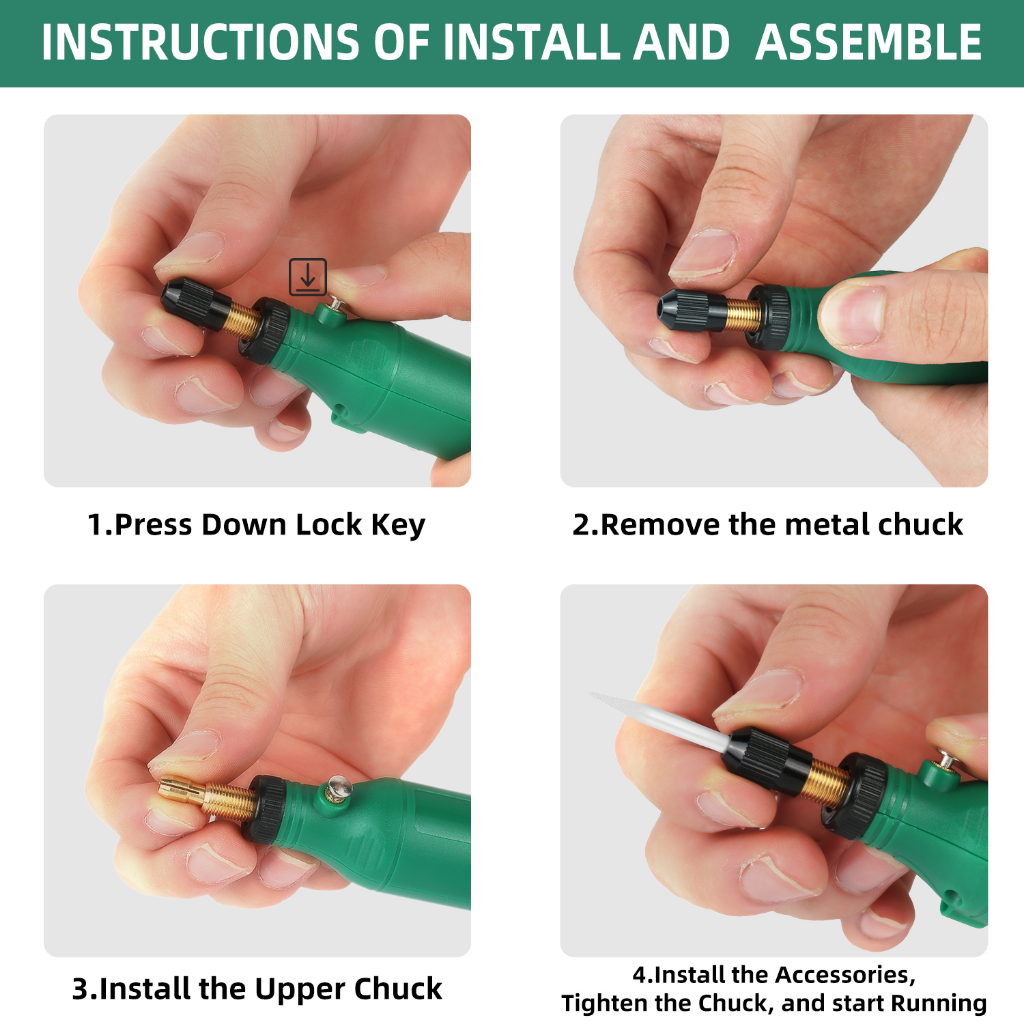 INSTRUCTIONS OF INSTALL AND ASSEMBLE

1.Press Down Lock Key

2.Remove the metal chuck

3.Install the Upper Chuck

4.Install the Accessories, Tighten the Chuck, and start Running