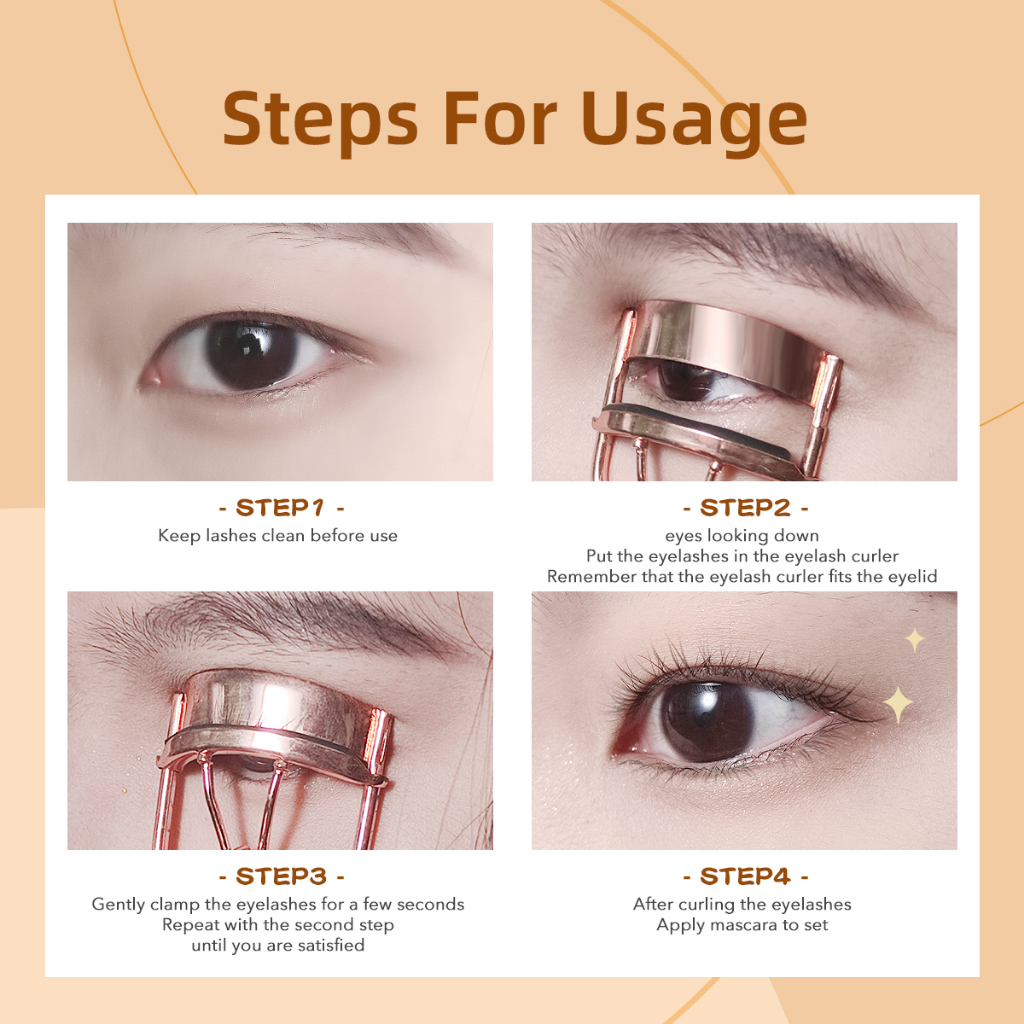 Steps For Usage

- STEP1 -
Keep lashes clean before use

- STEP2 -
eyes looking down
Put the eyelashes in the eyelash curler
Remember that the eyelash curler fits the eyelid

- STEP3 -
Gently clamp the eyelashes for a few seconds
Repeat with the second step
until you are satisfied

- STEP4 -
After curling the eyelashes
Apply mascara to set