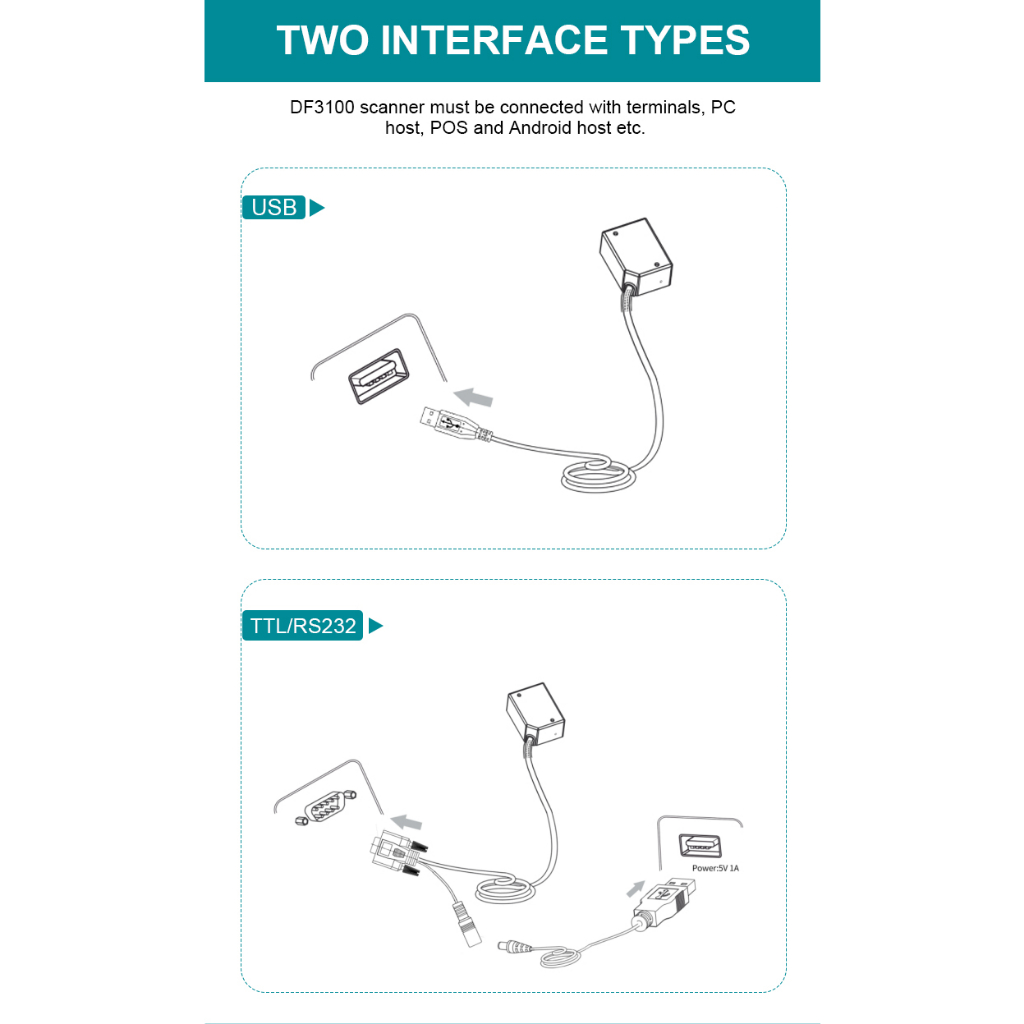 TWO INTERFACE TYPES

DF3100 scanner must be connected with terminals, PC host, POS and Android host etc.

USB

TTL/RS232

Power:5V 1A