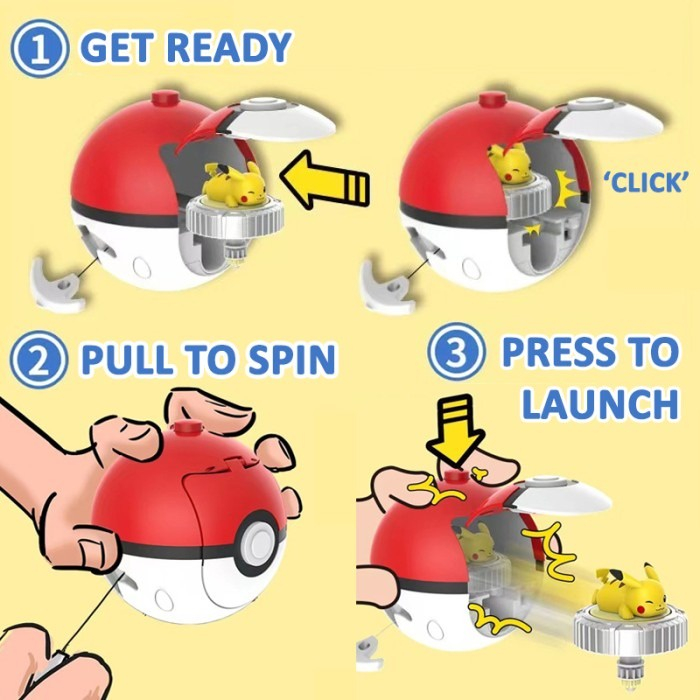 1 GET READY

'CLICK'

2 PULL TO SPIN

3 PRESS TO LAUNCH