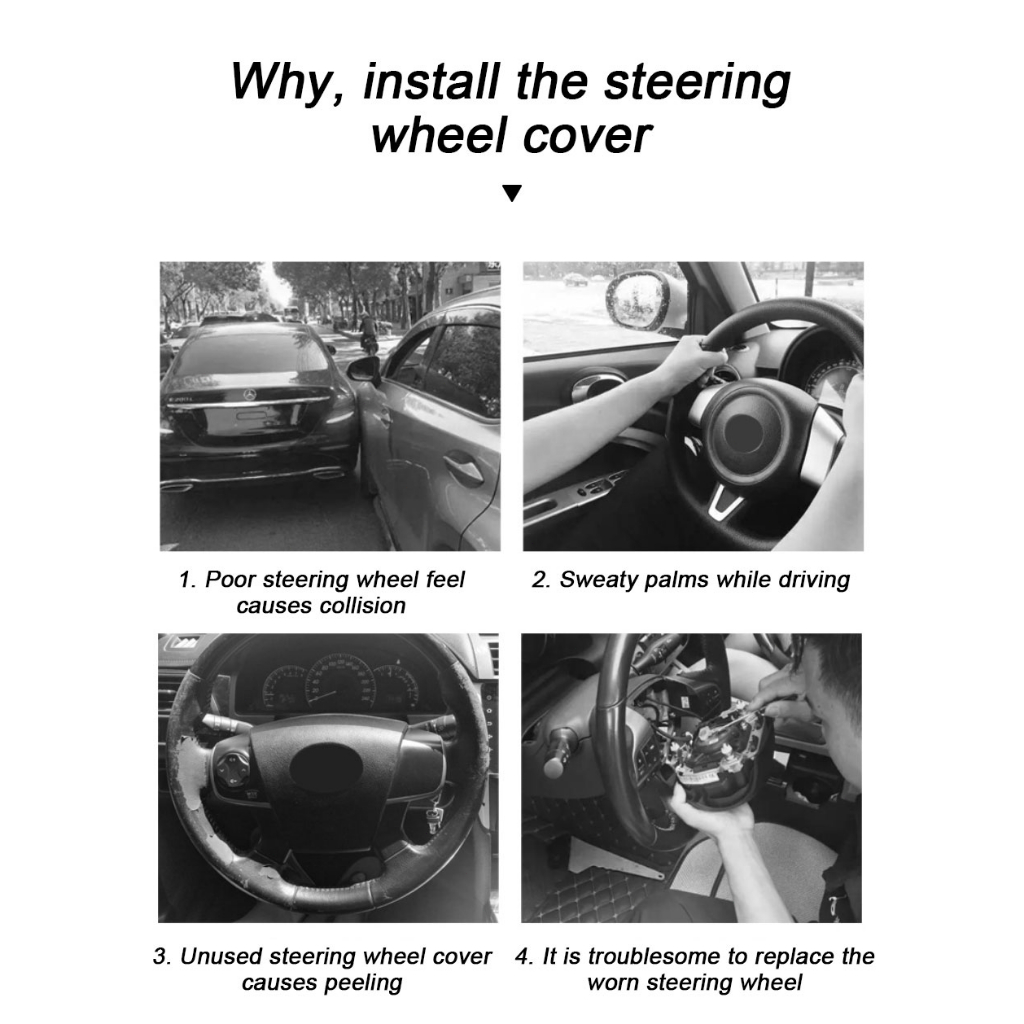 Why, install the steering wheel cover

▼

1. Poor steering wheel feel causes collision

2. Sweaty palms while driving

3. Unused steering wheel cover causes peeling

4. It is troublesome to replace the worn steering wheel