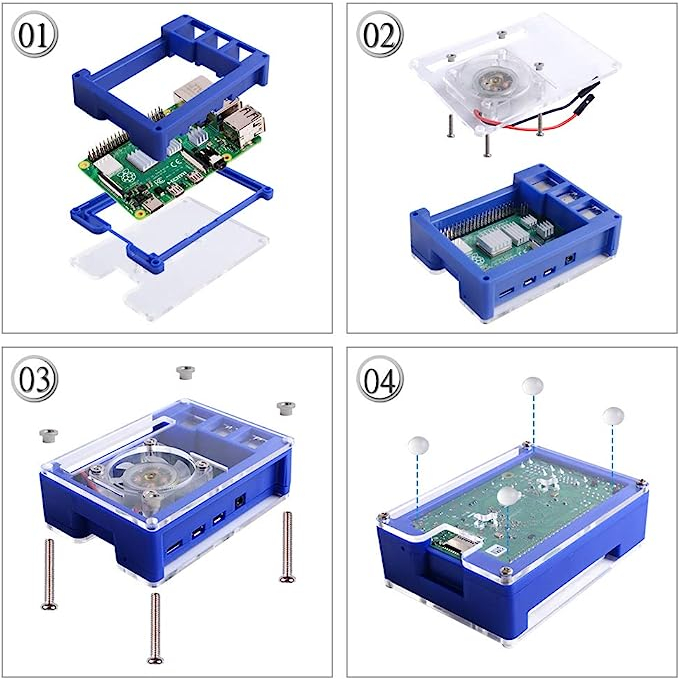 01

02

03

04