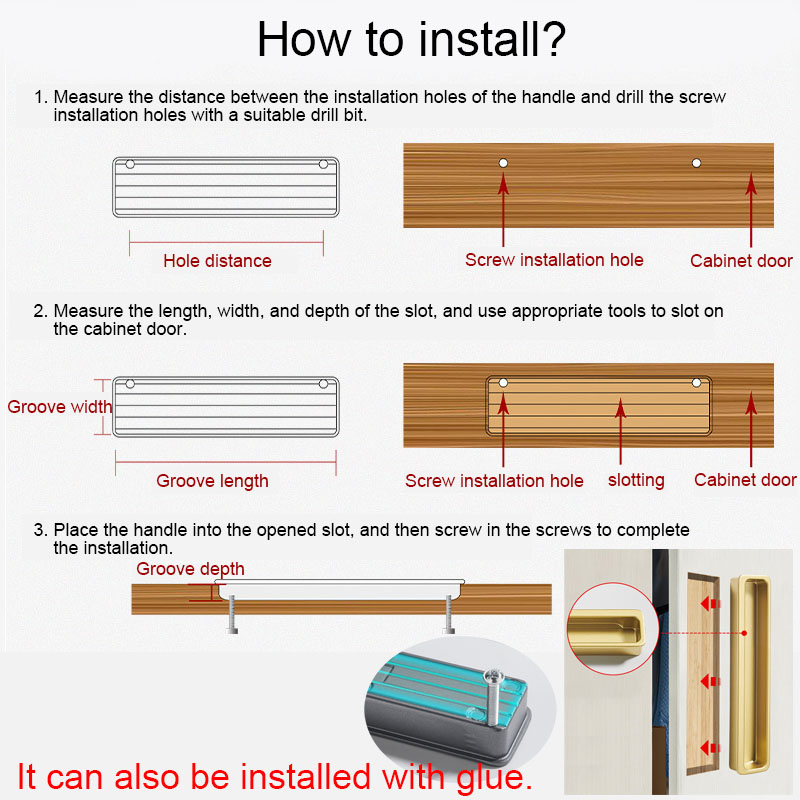 How to install?

1. Measure the distance between the installation holes of the handle and drill the screw installation holes with a suitable drill bit.

Hole distance

Screw installation hole

Cabinet door

2. Measure the length, width, and depth of the slot, and use appropriate tools to slot on the cabinet door.

Groove width

Groove length

Screw installation hole

slotting

Cabinet door

3. Place the handle into the opened slot, and then screw in the screws to complete the installation.

Groove depth

It can also be installed with glue.