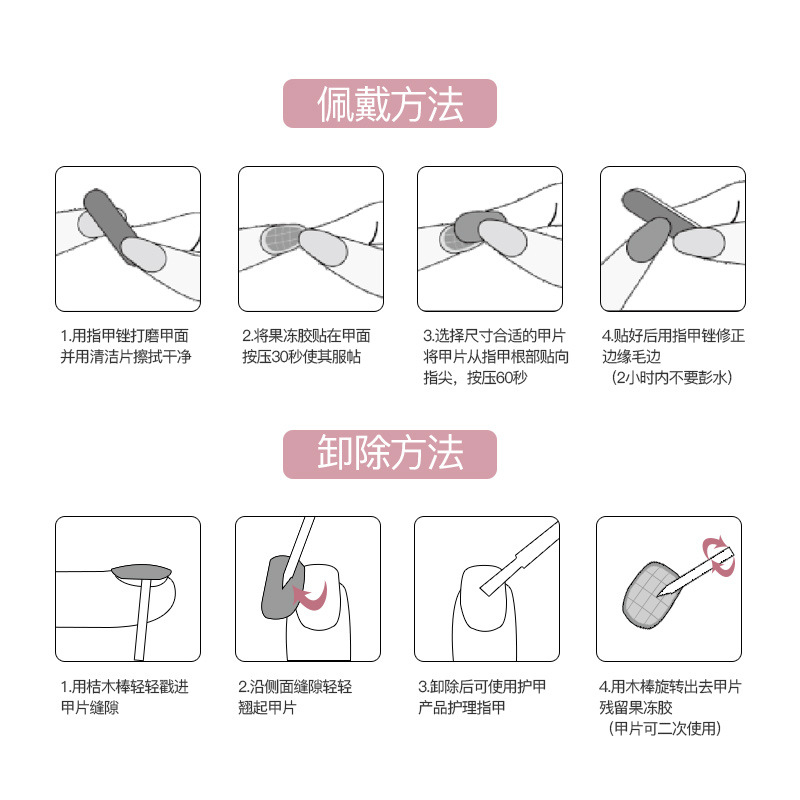 佩戴方法

1.用指甲锉打磨甲面并用清洁片擦拭干净

2.将果冻胶贴在甲面按压30秒使其服帖

3.选择尺寸合适的甲片将甲片从指甲根部贴向指尖，按压60秒

4.贴好后用指甲锉修正边缘毛边（2小时内不要彭水）

卸除方法

1.用桔木棒轻轻戳进甲片缝隙

2.沿侧面缝隙轻轻翘起甲片

3.卸除后可使用护甲产品护理指甲

4.用木棒旋转出去甲片残留果冻胶（甲片可二次使用）