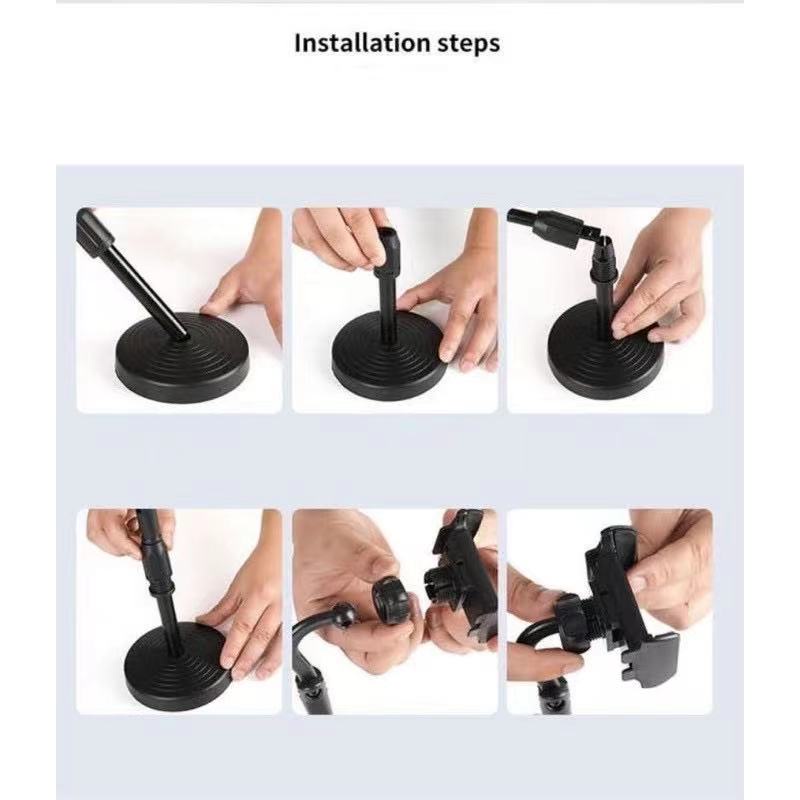 Installation steps