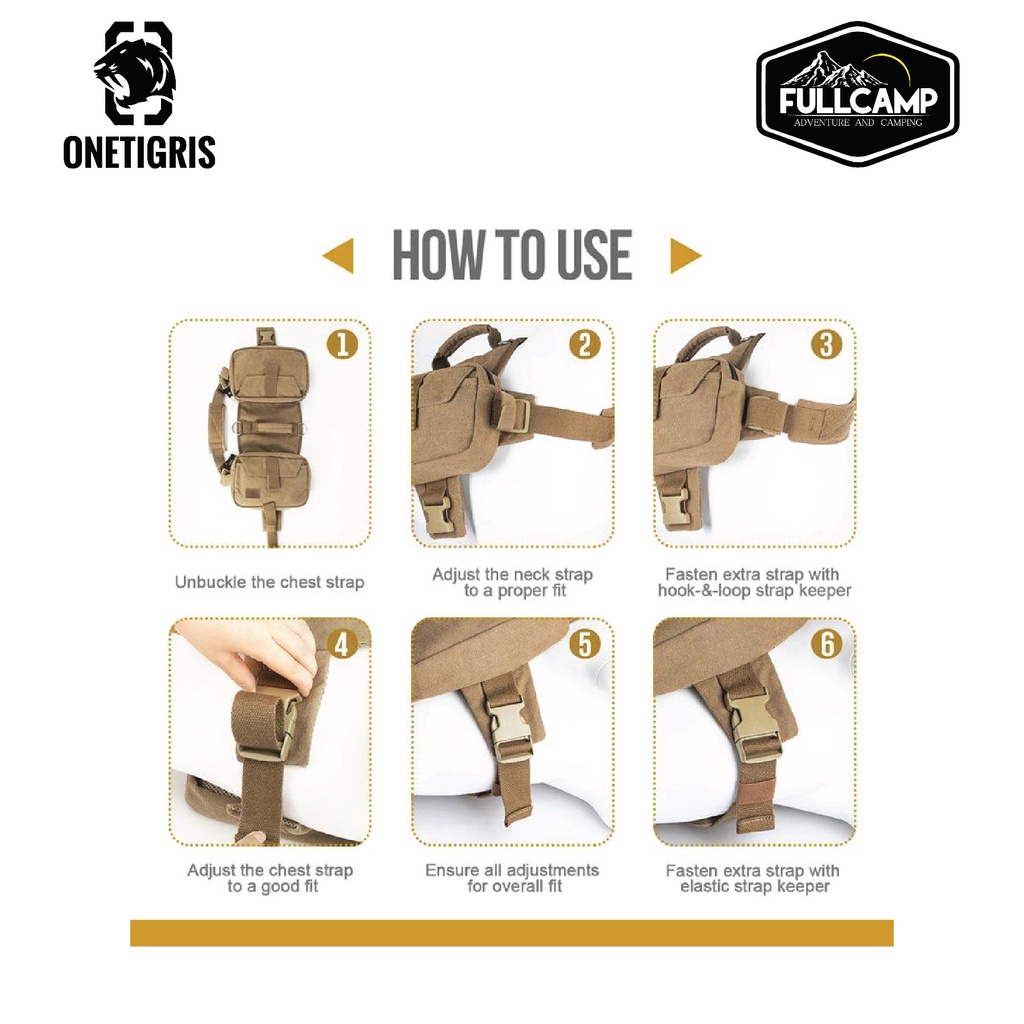 ONETIGRIS

FULLCAMP
ADVENTURE AND CAMPING

HOW TO USE

1
Unbuckle the chest strap

2
Adjust the neck strap to a proper fit

3
Fasten extra strap with hook-&-loop strap keeper

4
Adjust the chest strap to a good fit

5
Ensure all adjustments for overall fit

6
Fasten extra strap with elastic strap keeper