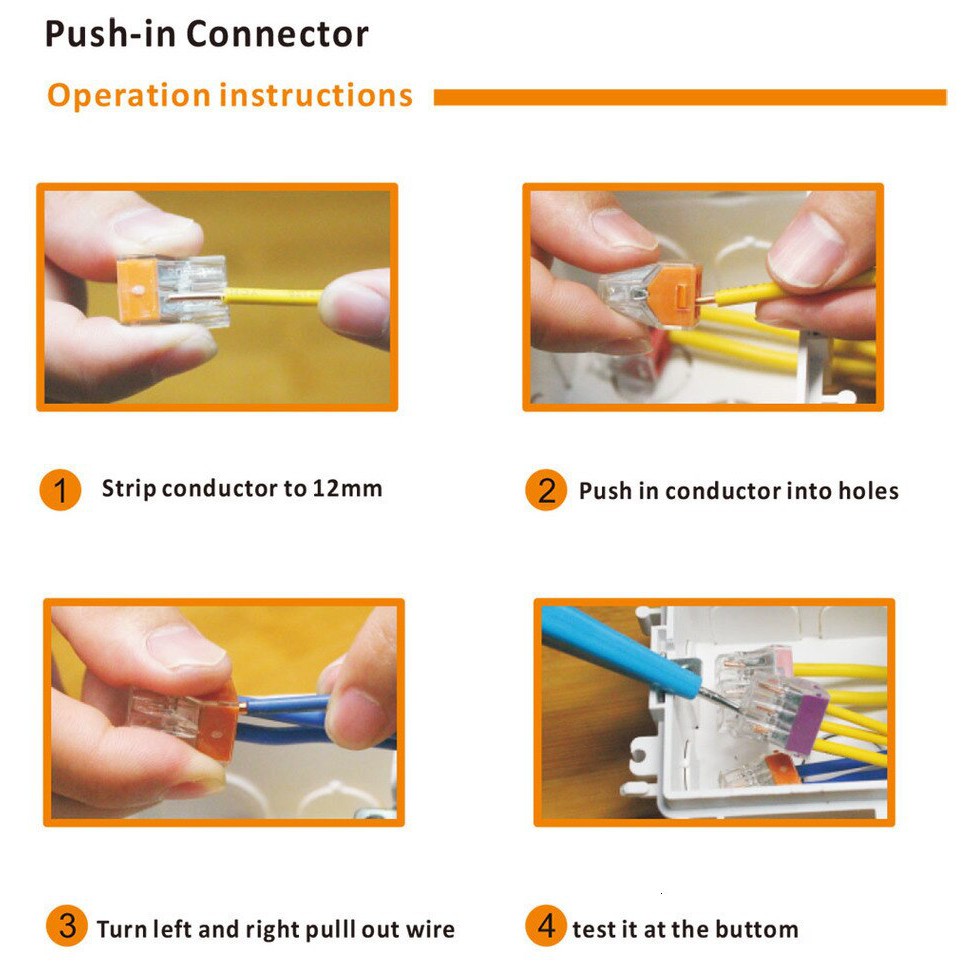 Push-in Connector

Operation instructions

1 Strip conductor to 12mm

2 Push in conductor into holes

3 Turn left and right pull out wire

4 test it at the buttom