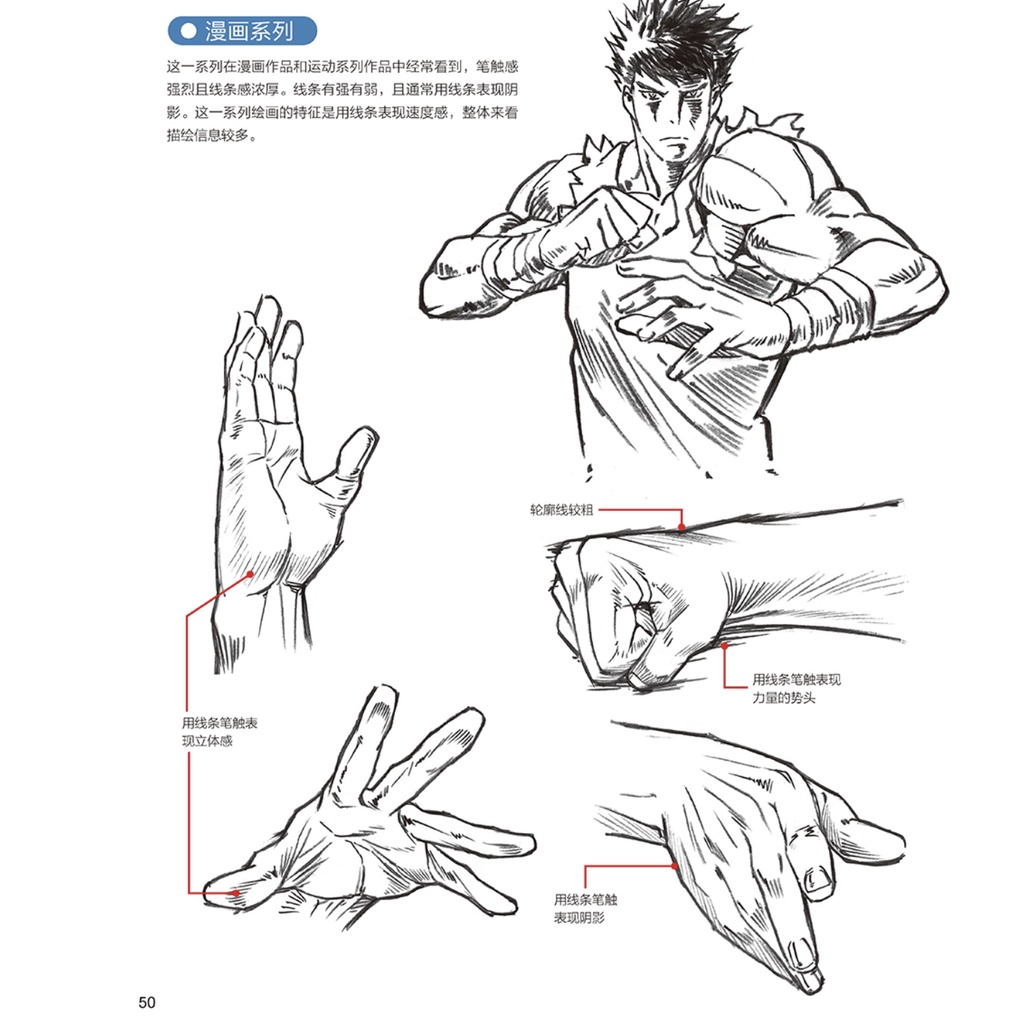 漫画系列

这一系列在漫画作品和运动系列作品中经常看到，笔触感强烈且线条感浓厚。线条有强有弱，且通常用线条表现阴影。这一系列绘画的特征是用线条表现速度感，整体来看描绘信息较多。

轮廓线较粗

用线条笔触表现力量的势头

用线条笔触表现立体感

用线条笔触表现阴影

50