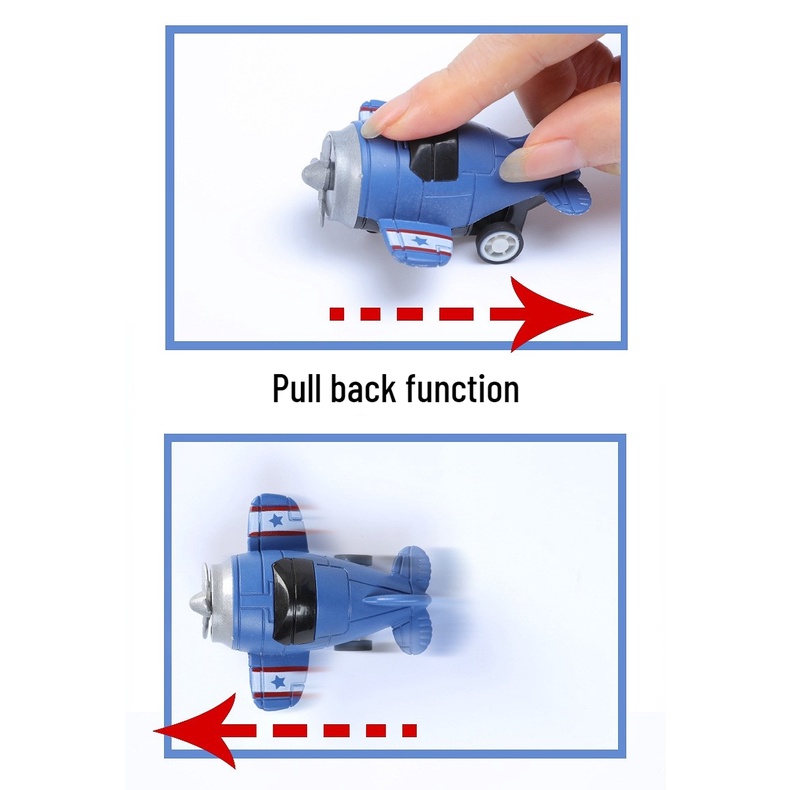 Pull back function