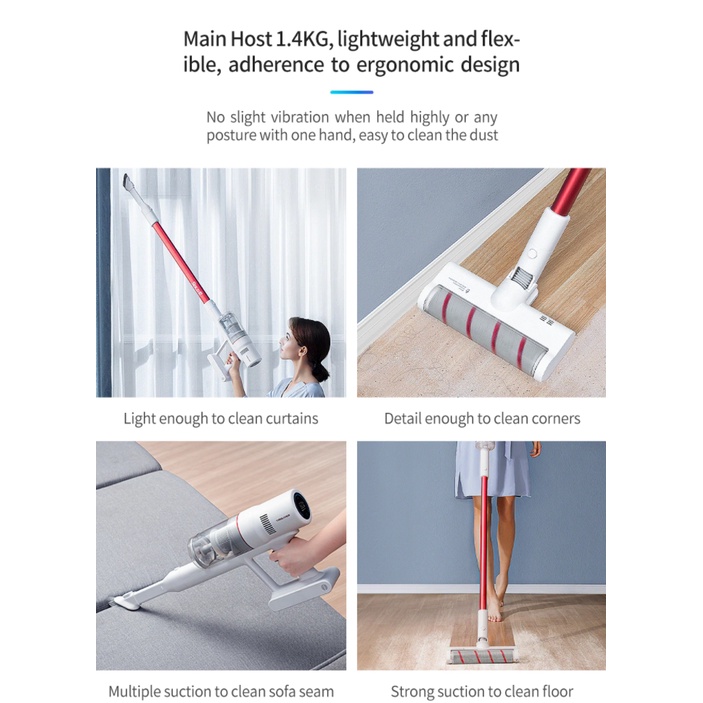 Main Host 1.4KG, lightweight and flexible, adherence to ergonomic design

No slight vibration when held highly or any posture with one hand, easy to clean the dust

Light enough to clean curtains

Detail enough to clean corners

Multiple suction to clean sofa seam

Strong suction to clean floor