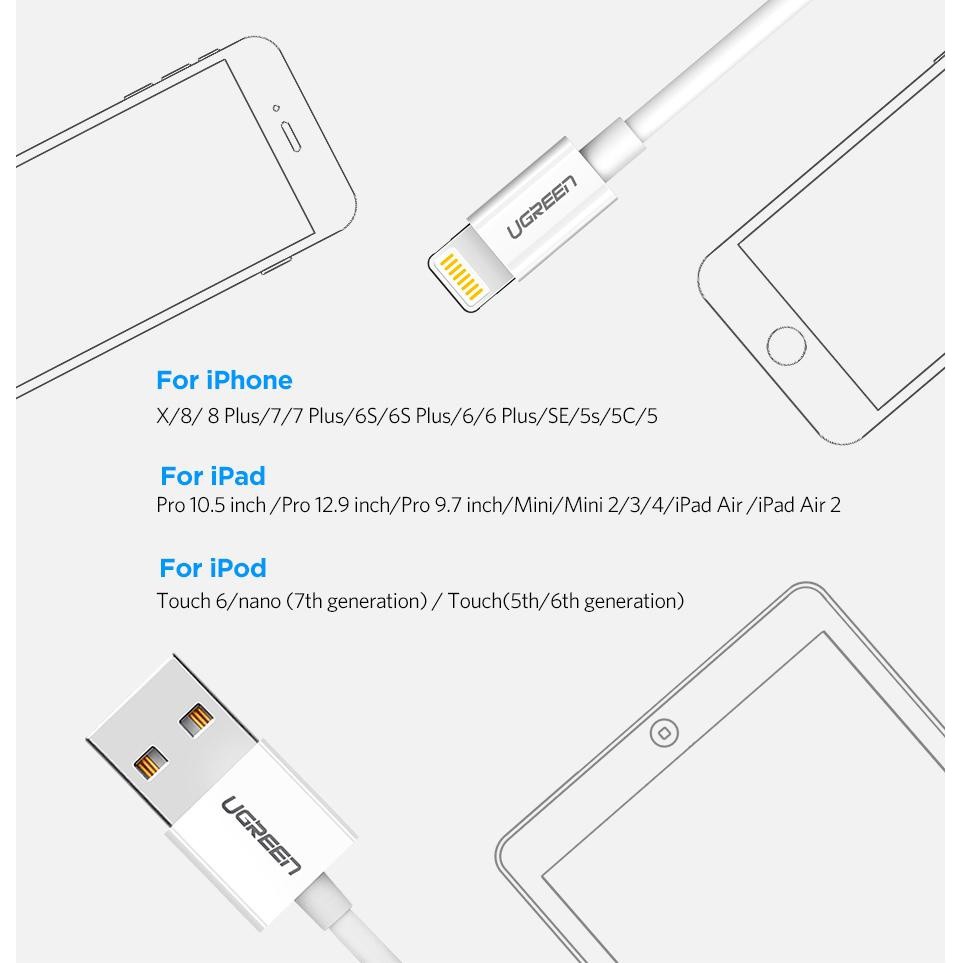 UGREEN

For iPhone
X/8/ 8 Plus/7/7 Plus/6S/6S Plus/6/6 Plus/SE/5s/5C/5

For iPad
Pro 10.5 inch /Pro 12.9 inch/Pro 9.7 inch/Mini/Mini 2/3/4/iPad Air /iPad Air 2

For iPod
Touch 6/nano (7th generation) / Touch(5th/6th generation)

UGREEN