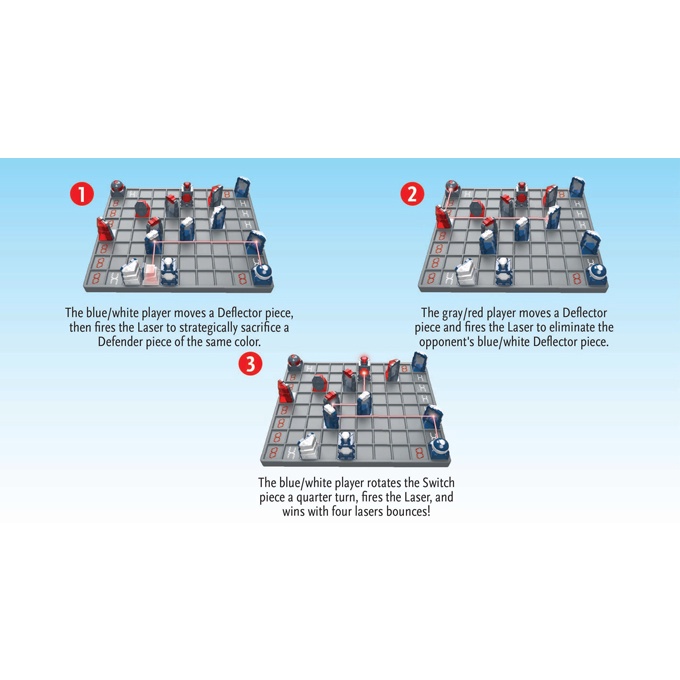 1

The blue/white player moves a Deflector piece, then fires the Laser to strategically sacrifice a Defender piece of the same color.

2

The gray/red player moves a Deflector piece and fires the Laser to eliminate the opponent's blue/white Deflector piece.

3

The blue/white player rotates the Switch piece a quarter turn, fires the Laser, and wins with four lasers bounces!