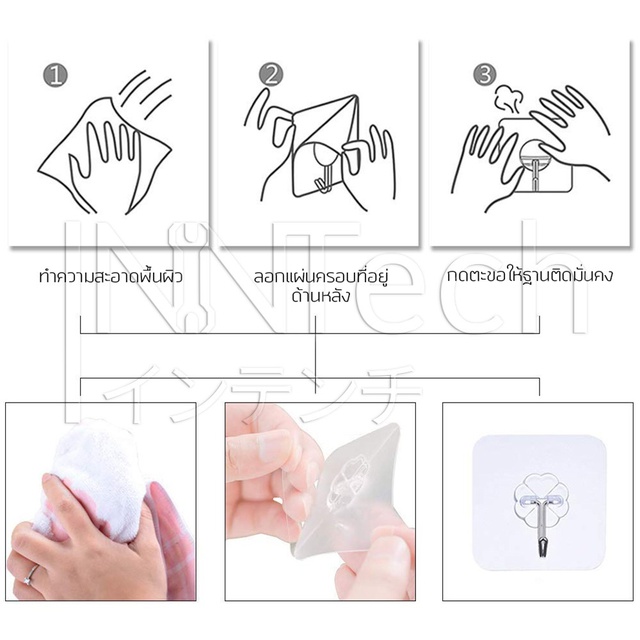 1

2

3

ทำความสะอาดพื้นผิว

ลอกแผ่นครอบที่อยู่ด้านหลัง

กดตะขอให้ฐานติดมั่นคง

INTech
インテンチ