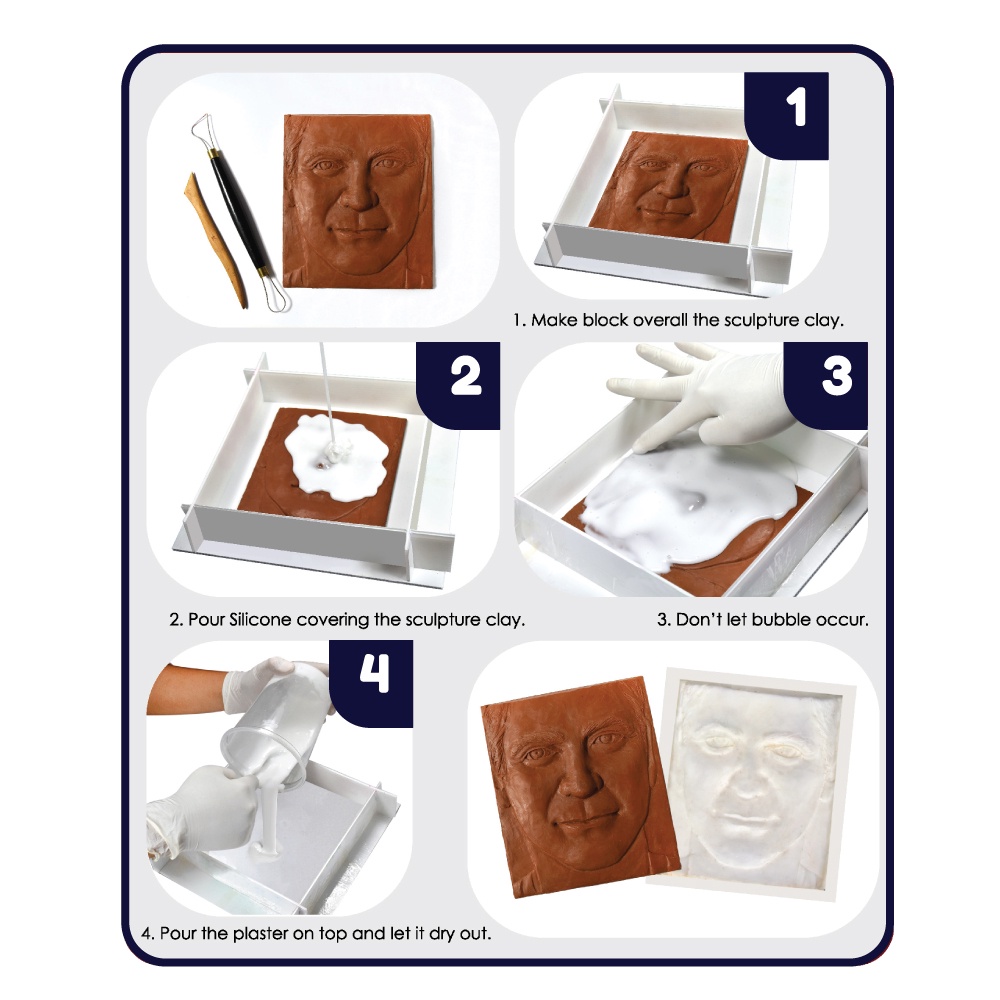 1

1. Make block overall the sculpture clay.

2

3

2. Pour Silicone covering the sculpture clay.

3. Don't let bubble occur.

4

4. Pour the plaster on top and let it dry out.