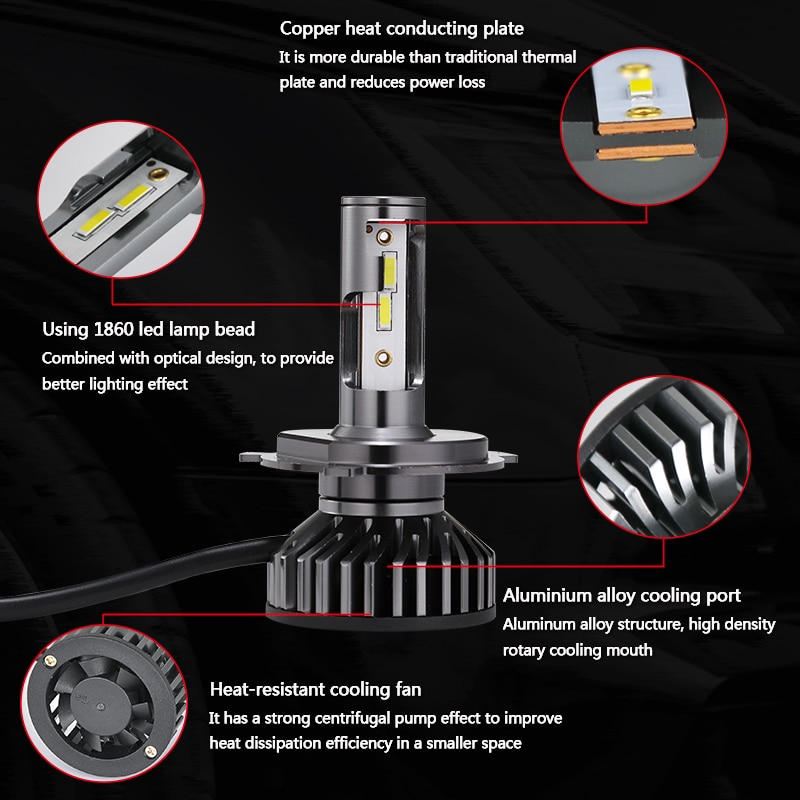 Copper heat conducting plate
It is more durable than traditional thermal plate and reduces power loss

Using 1860 led lamp bead
Combined with optical design, to provide better lighting effect

Aluminium alloy cooling port
Aluminum alloy structure, high density rotary cooling mouth

Heat-resistant cooling fan
It has a strong centrifugal pump effect to improve heat dissipation efficiency in a smaller space