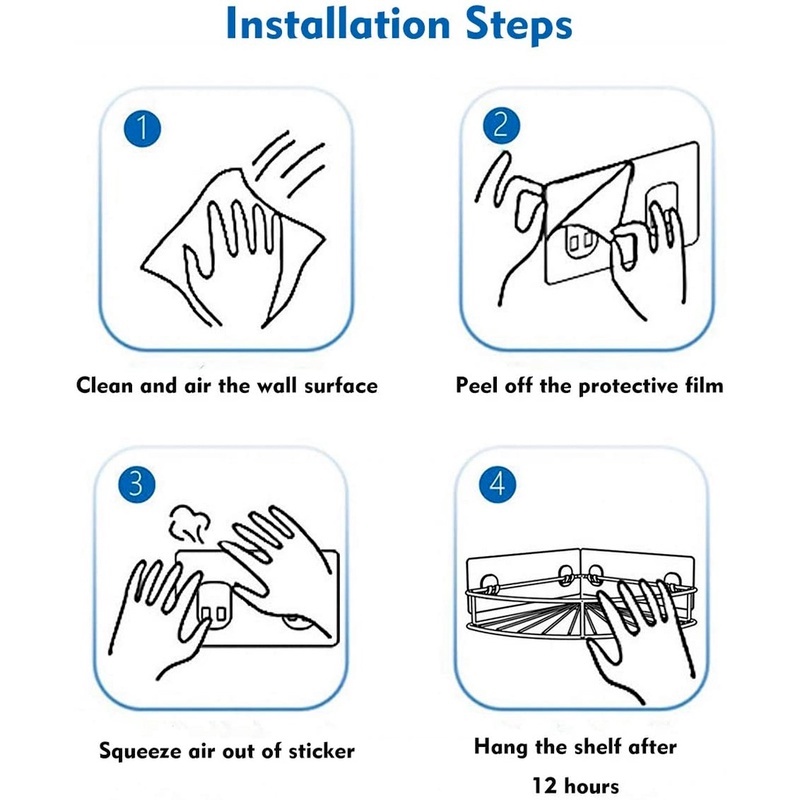 Installation Steps

1

Clean and air the wall surface

2

Peel off the protective film

3

Squeeze air out of sticker

4

Hang the shelf after 12 hours