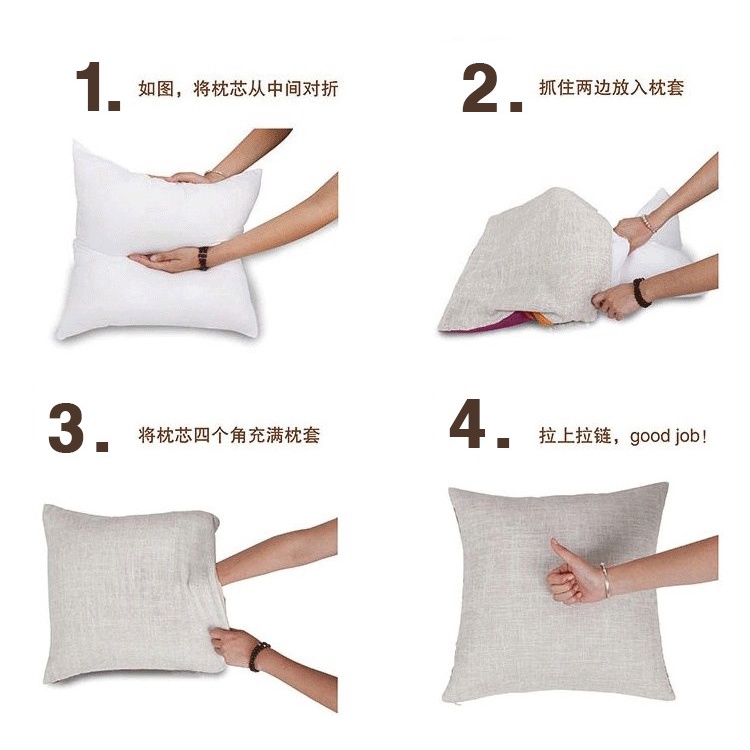 1. 如图，将枕芯从中间对折

2. 抓住两边放入枕套

3. 将枕芯四个角充满枕套

4. 拉上拉链，good job！