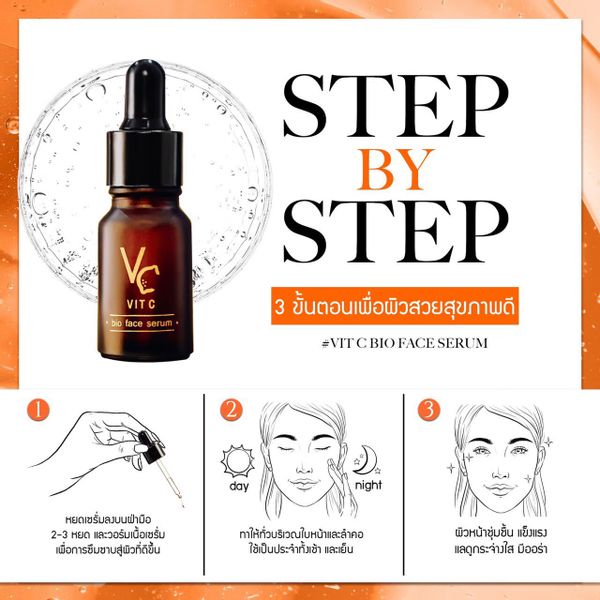 VC
VIT C
bio face serum

STEP
BY
STEP

3 ขั้นตอนเพื่อผิวสวยสุขภาพดี

#VIT C BIO FACE SERUM

1

หยดเซรั่มลงบนฝ่ามือ 2-3 หยด และวอร์มเนื้อเซรั่ม เพื่อการซึมซาบสู่ผิวที่ดีขึ้น

2

day

night

ทาให้ทั่วบริเวณใบหน้าและลำคอ ใช้เป็นประจำทั้งเช้า และเย็น

3

ผิวหน้าชุ่มชื้น แข็งแรง แลดูกระจ่างใส มีออร่า