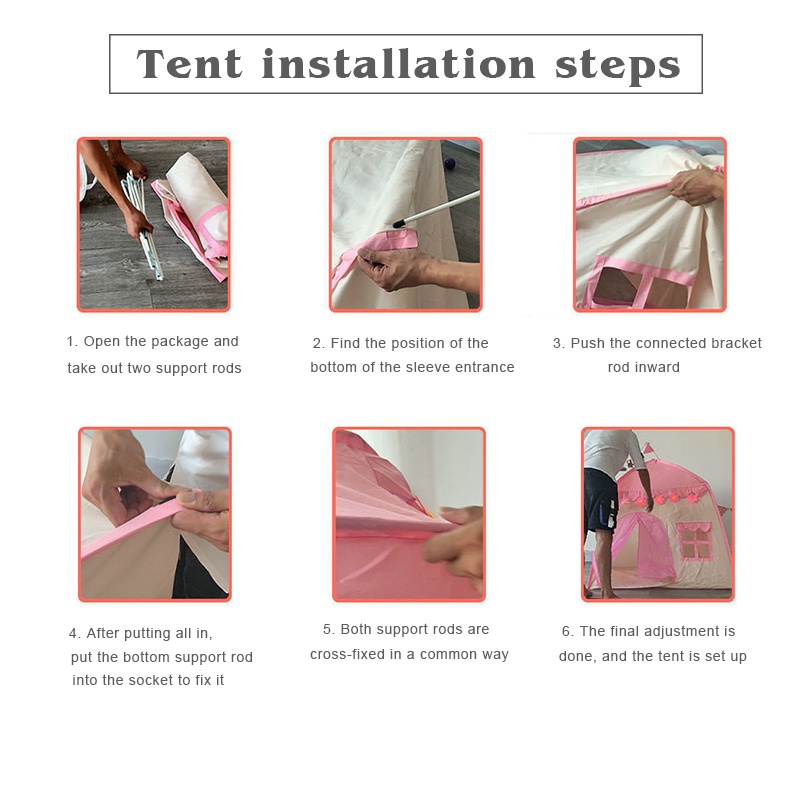 Tent installation steps

1. Open the package and take out two support rods

2. Find the position of the bottom of the sleeve entrance

3. Push the connected bracket rod inward

4. After putting all in, put the bottom support rod into the socket to fix it

5. Both support rods are cross-fixed in a common way

6. The final adjustment is done, and the tent is set up