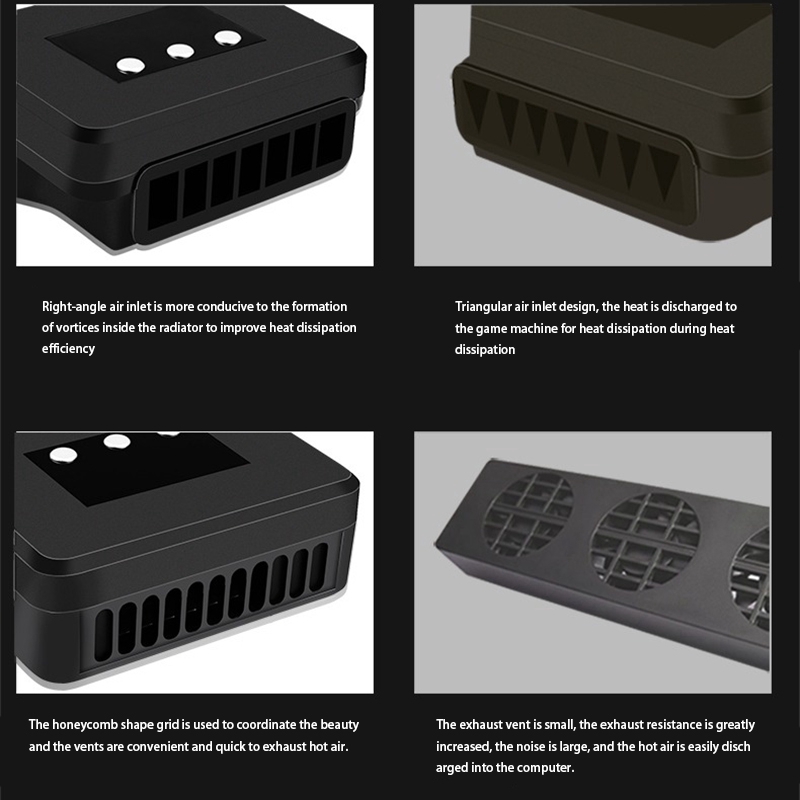 Right-angle air inlet is more conducive to the formation of vortices inside the radiator to improve heat dissipation efficiency

Triangular air inlet design, the heat is discharged to the game machine for heat dissipation during heat dissipation

The honeycomb shape grid is used to coordinate the beauty and the vents are convenient and quick to exhaust hot air.

The exhaust vent is small, the exhaust resistance is greatly increased, the noise is large, and the hot air is easily disch arged into the computer.