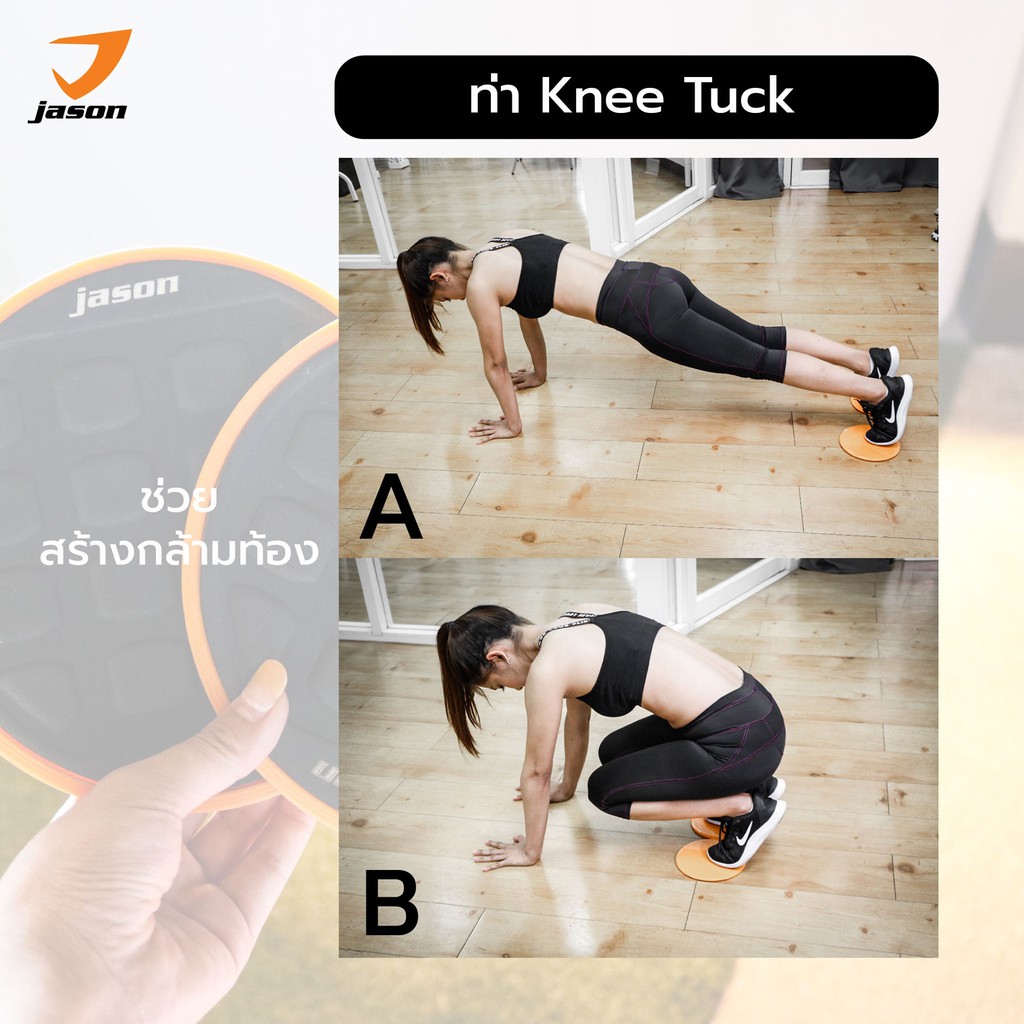 jason

ท่า Knee Tuck

jason

ช่วย
สร้างกล้ามท้อง

A

B