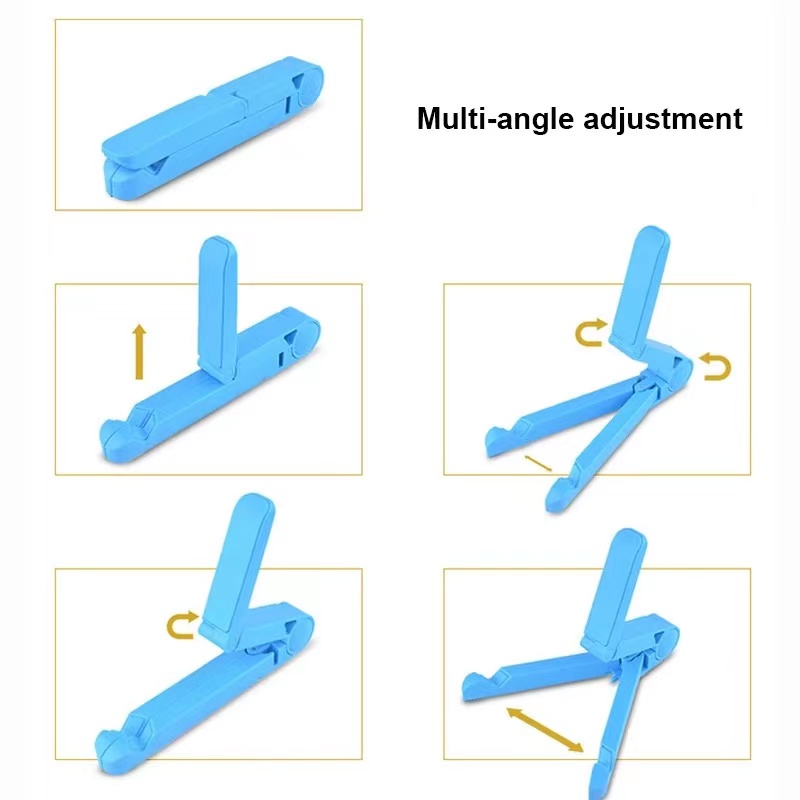 Multi-angle adjustment