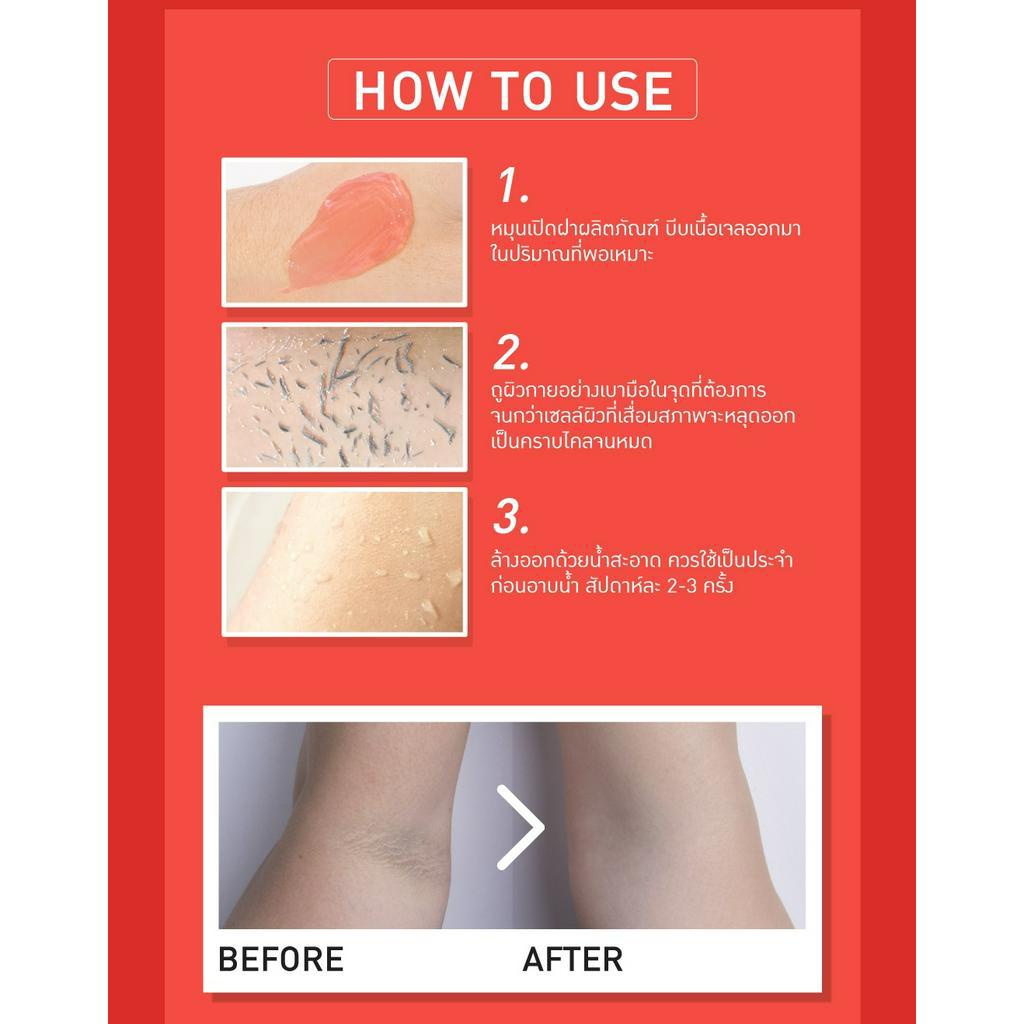 HOW TO USE

1.
หมุนเปิดฝาผลิตภัณฑ์ บีบเนื้อเจลออกมาในปริมาณที่พอเหมาะ

2.
ถูผิวกายอย่างเบามือในจุดที่ต้องการ จนกว่าเซลล์ผิวที่เสื่อมสภาพจะหลุดออกเป็นคราบไคลจนหมด

3.
ล้างออกด้วยน้ำสะอาด ควรใช้เป็นประจำก่อนอาบน้ำ สัปดาห์ละ 2-3 ครั้ง

BEFORE

AFTER