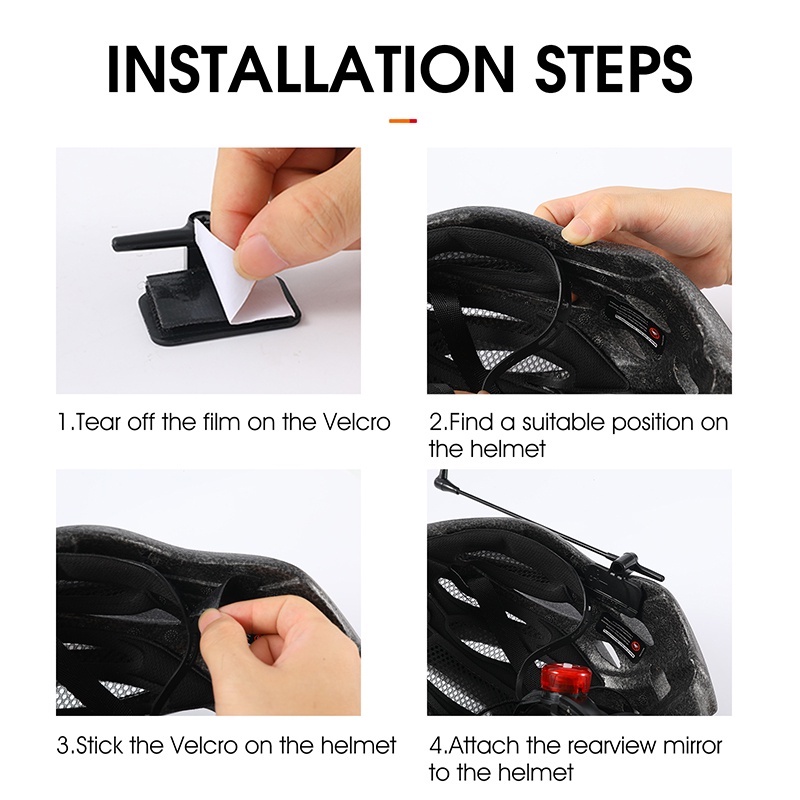 INSTALLATION STEPS

1.Tear off the film on the Velcro

2.Find a suitable position on the helmet

3.Stick the Velcro on the helmet

4.Attach the rearview mirror to the helmet