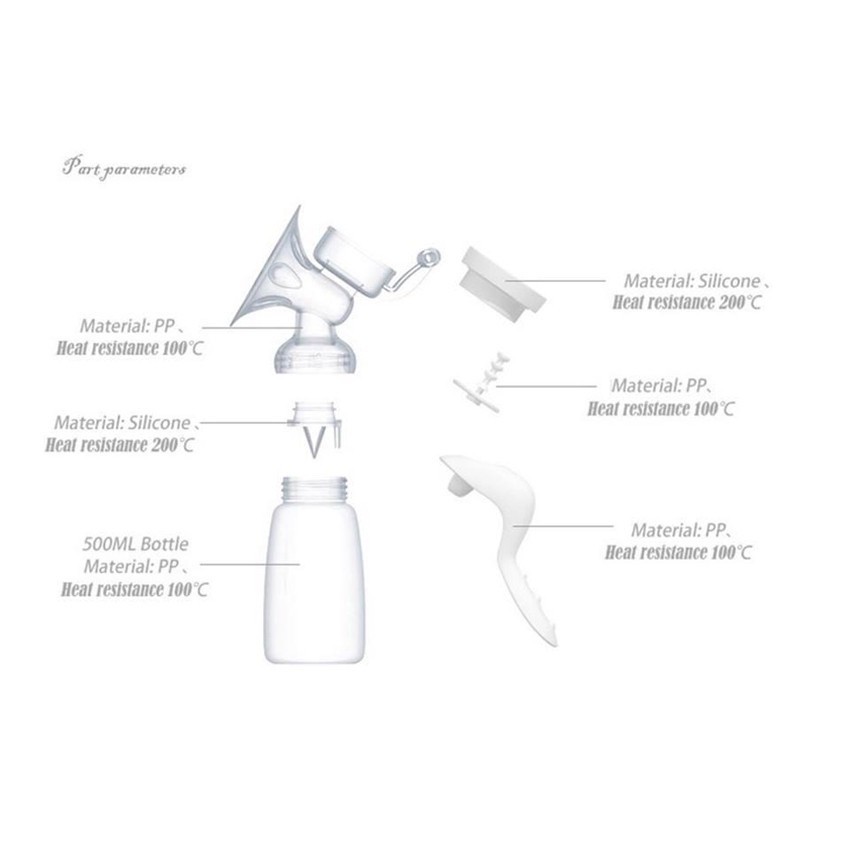 Part parameters

Material: PP、
Heat resistance 100℃

Material: Silicone、
Heat resistance 200℃

500ML Bottle
Material: PP、
Heat resistance 100℃

Material: Silicone、
Heat resistance 200℃

Material: PP、
Heat resistance 100℃

Material: PP、
Heat resistance 100℃