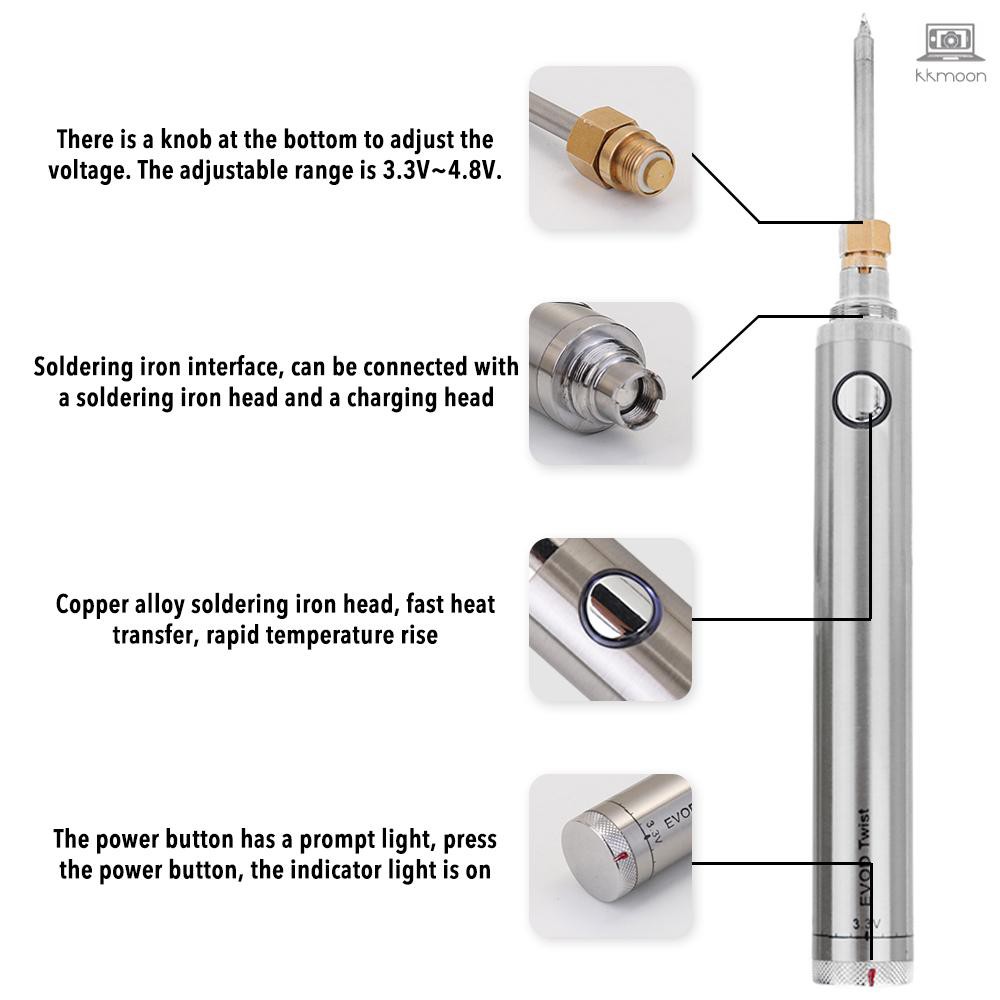 kkmoon

There is a knob at the bottom to adjust the voltage. The adjustable range is 3.3V~4.8V.

Soldering iron interface, can be connected with a soldering iron head and a charging head

Copper alloy soldering iron head, fast heat transfer, rapid temperature rise

The power button has a prompt light, press the power button, the indicator light is on

3.3V EVOD

EVOD Twist

3.3V