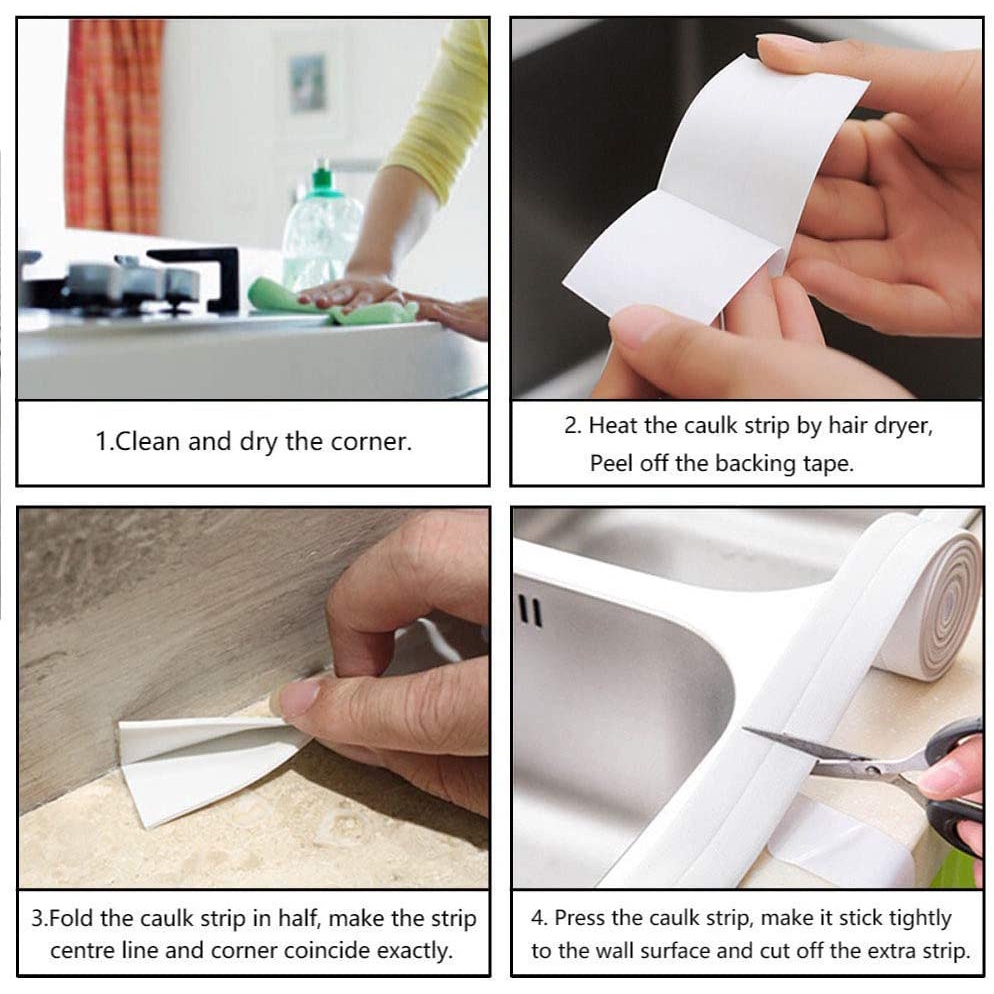 1.Clean and dry the corner.

2. Heat the caulk strip by hair dryer, Peel off the backing tape.

3.Fold the caulk strip in half, make the strip centre line and corner coincide exactly.

4. Press the caulk strip, make it stick tightly to the wall surface and cut off the extra strip.